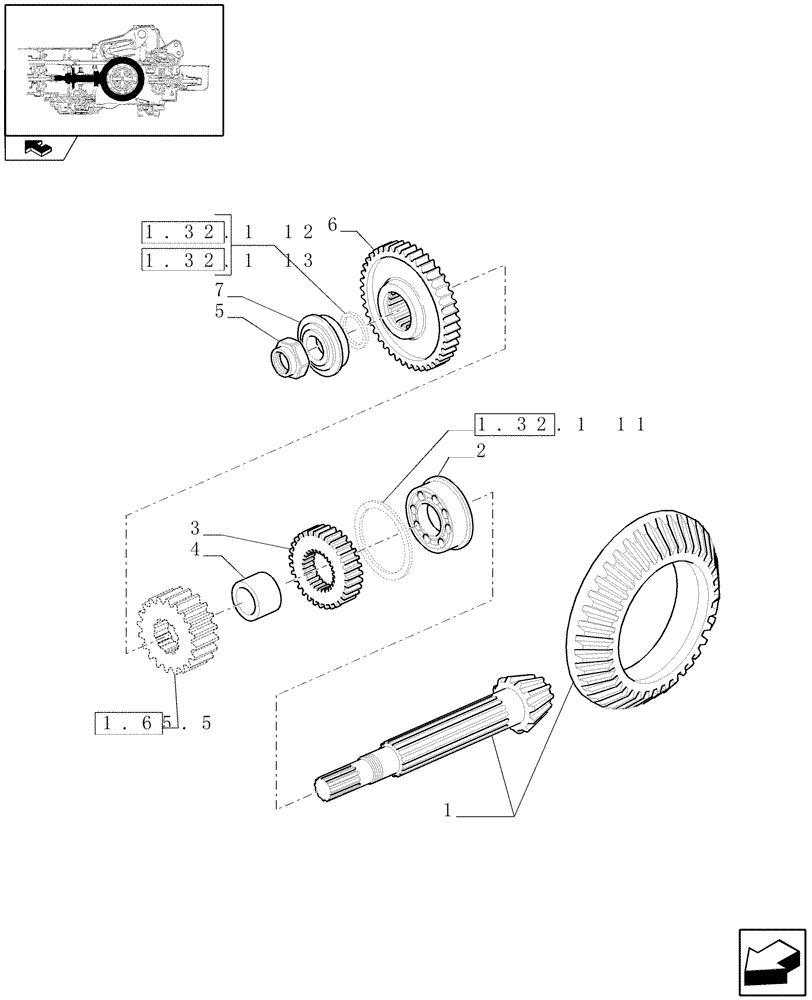 1.32.1 12
1.32.1 13
6
7
5
1.32.1 11
2
3
4
1.65.5
1