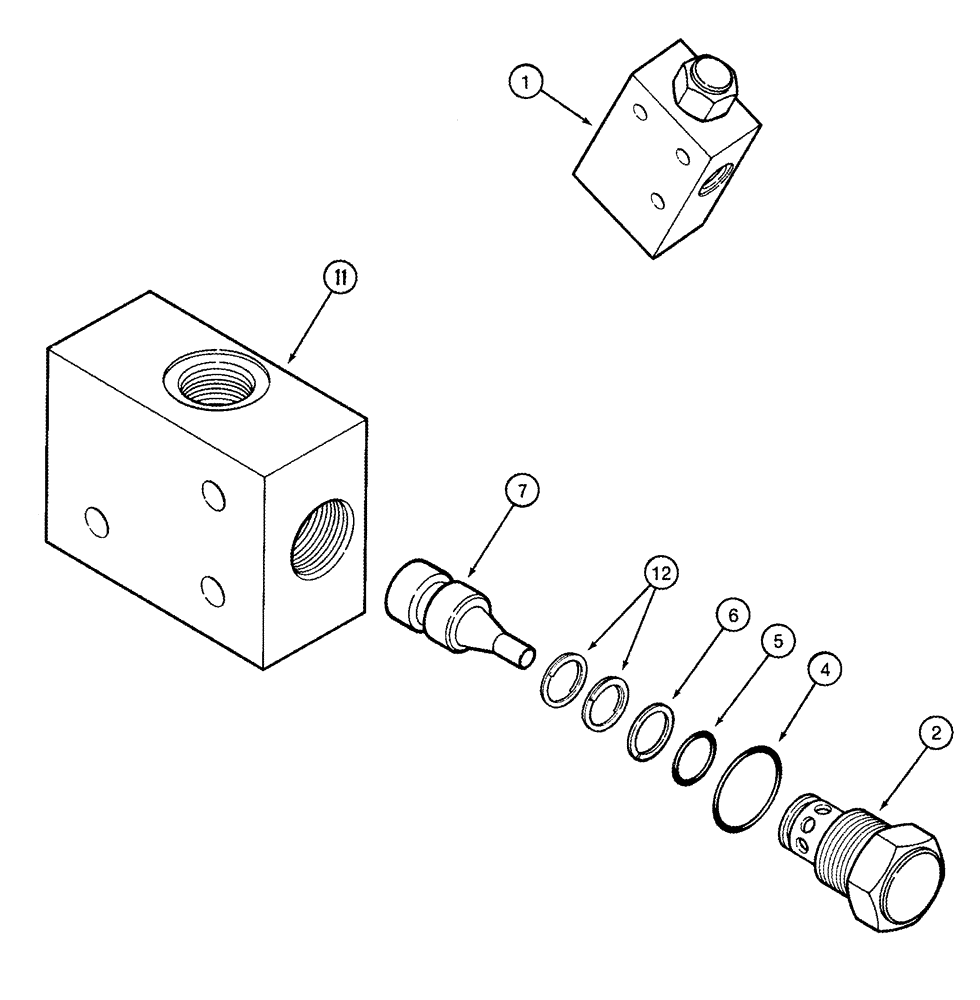 1

11

7

12

6

5

4

2