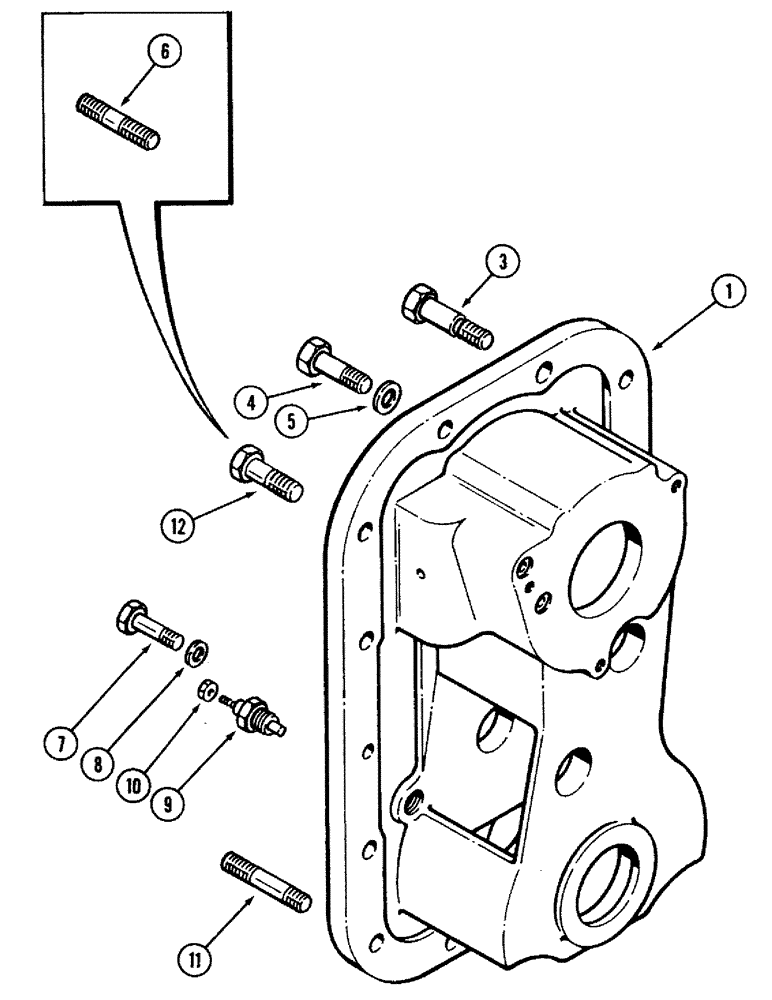 6
3
1
4
5
12
7
8
10
9
11