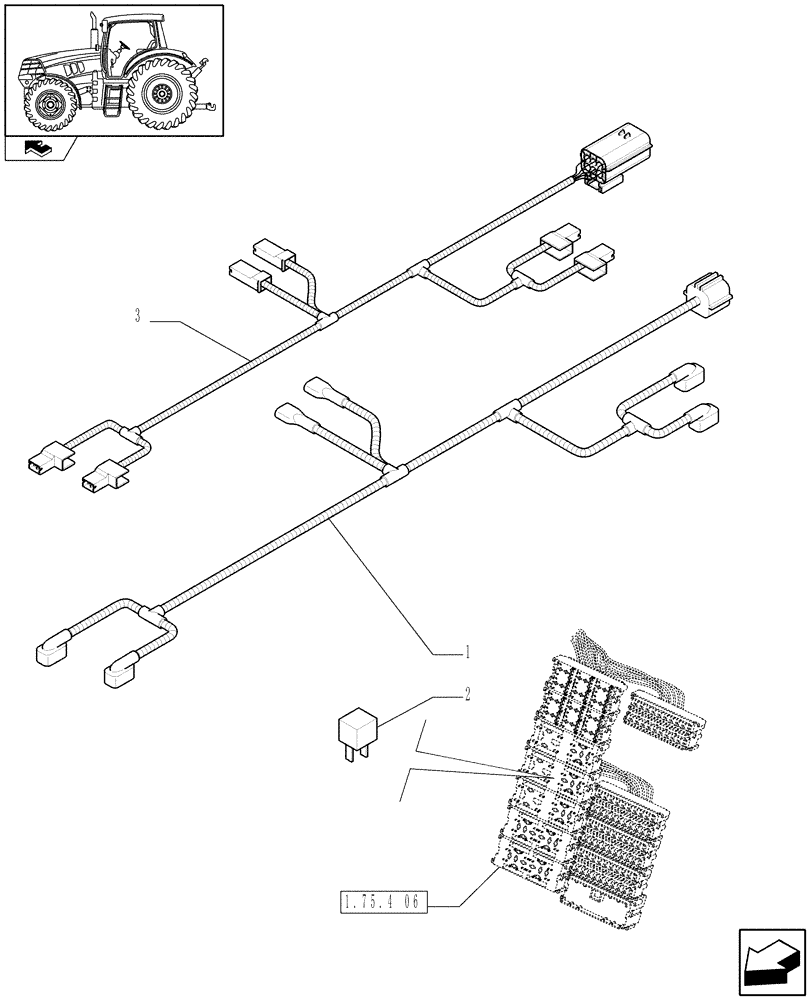 3

1

2

1.75.4 06