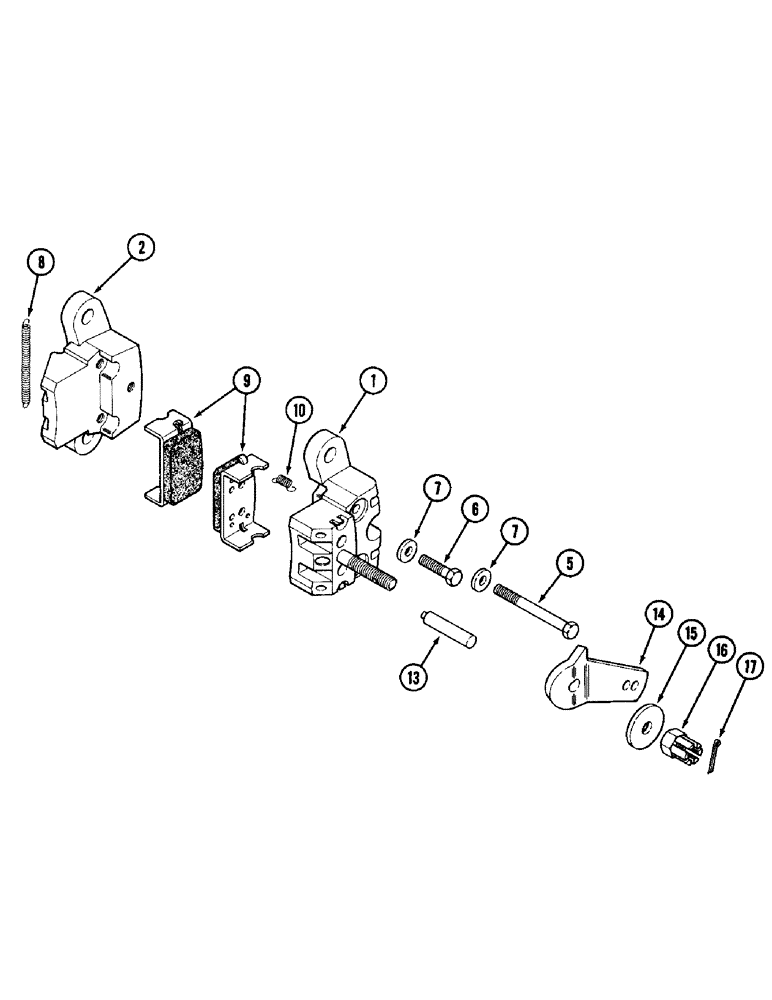 8
2
9
10
1
7
6
7
5
13
14
15
16
17