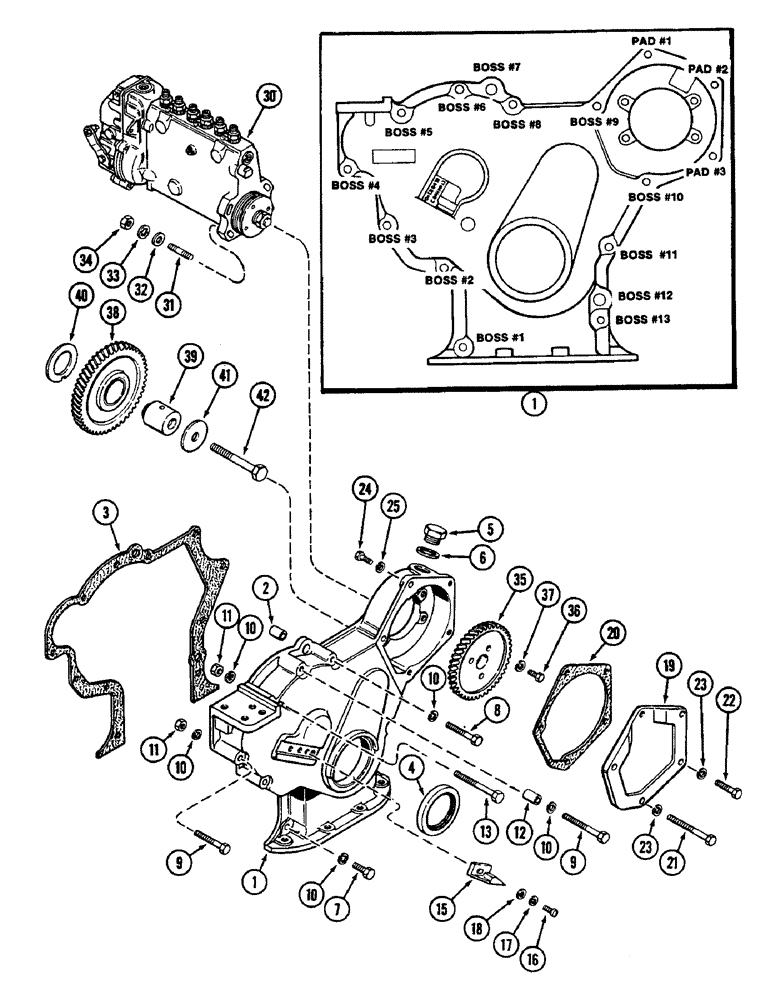 PAD #1
PAD #2
BOSS #7
BOSS #6
BOSS #8
BOSS #9
BOSS #5
PAD #3
BOSS #4
BOSS #10
BOSS #3
BOSS #11
BOSS #2
BOSS #12
BOSS #13
BOSS #1
1
30
34
33
32
31
40
38
39
41
42
24
25
5
6
3
2
35
37
36
20
11
10
19
23
22
10
8
11
10
4
13
12
10
9
23
21
9
1
10
7
15
18
17
16