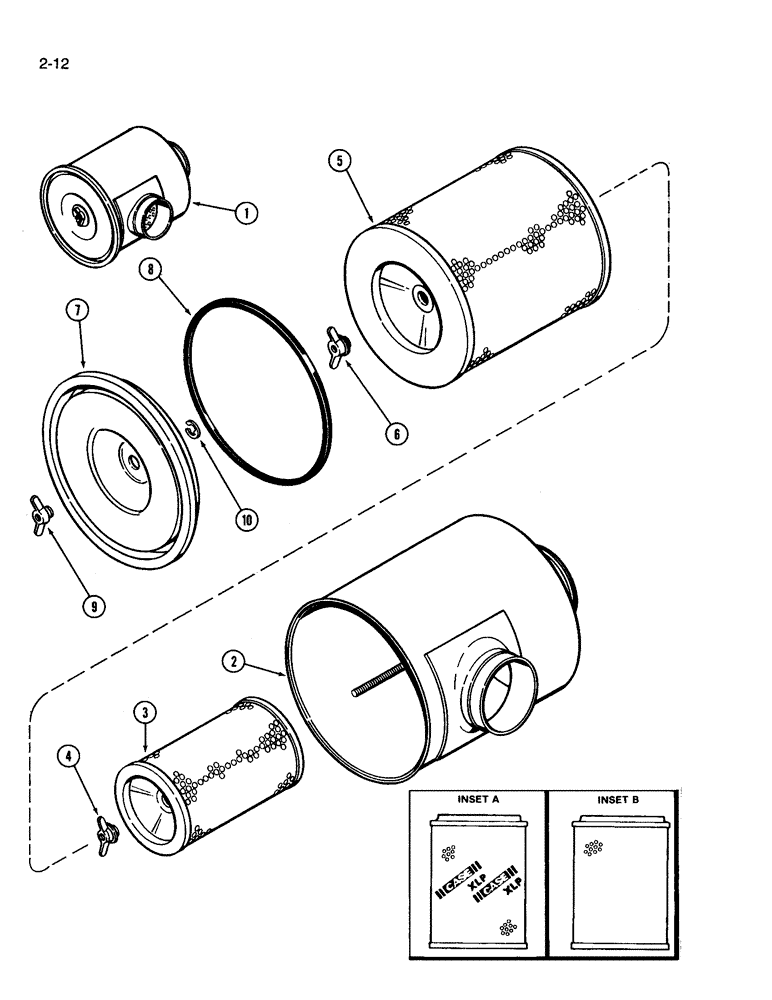 2-12

1
5
8
7
6
10
9
2
3
4

INSET A
CASE XLP
CASE XLP

INSET B