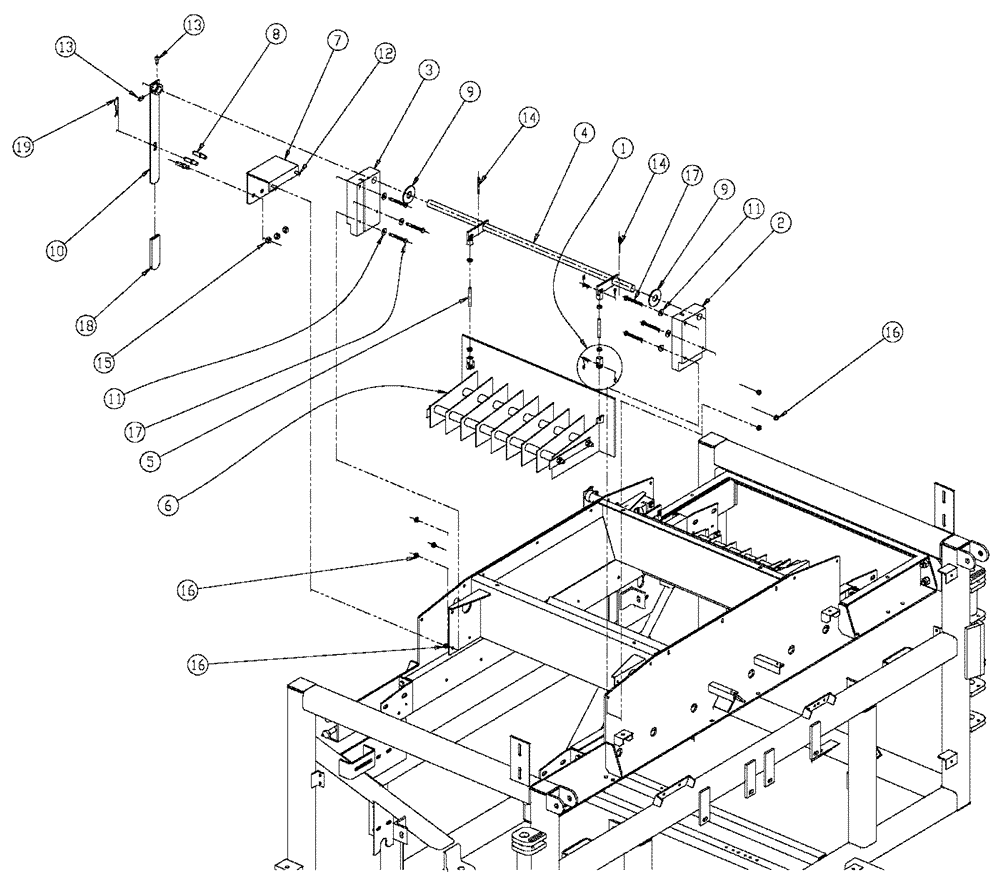 13
13
8
7
12
3
9
14
4
1
14
17
9
11
2
19
10
18
15
11
17
5
6
16
16
16