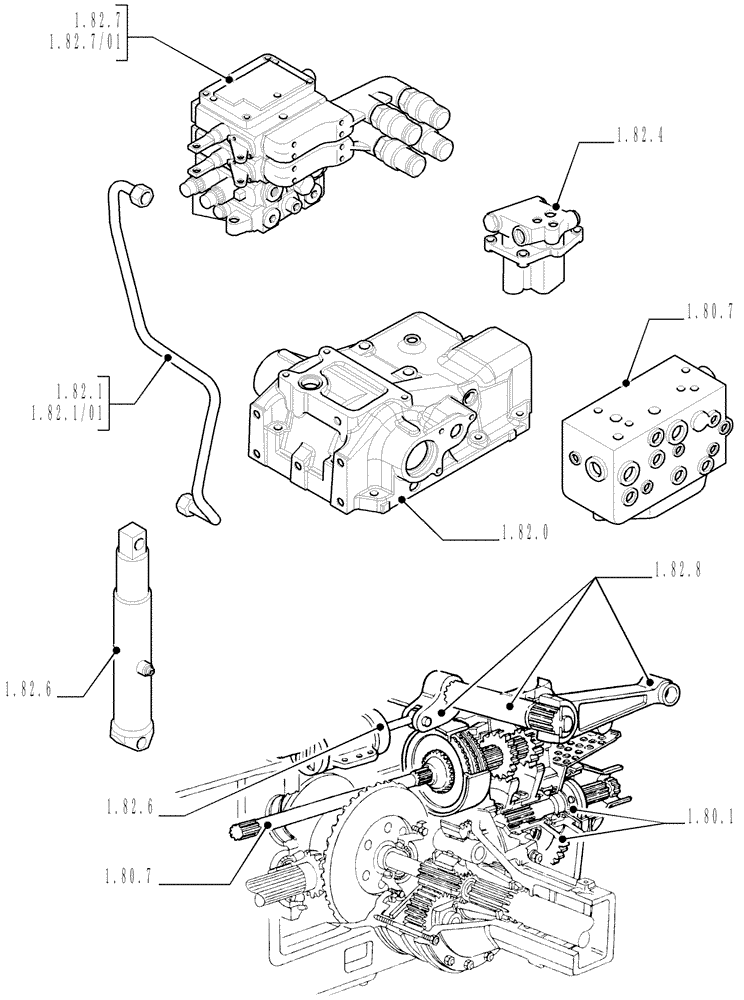 1.82.7
1.82.7/01

1.82.4

1.80.7

1.82.1
1.82.1/01

1.82.0

1.82.8

1.82.6

1.82.6

1.80.1

1.80.7