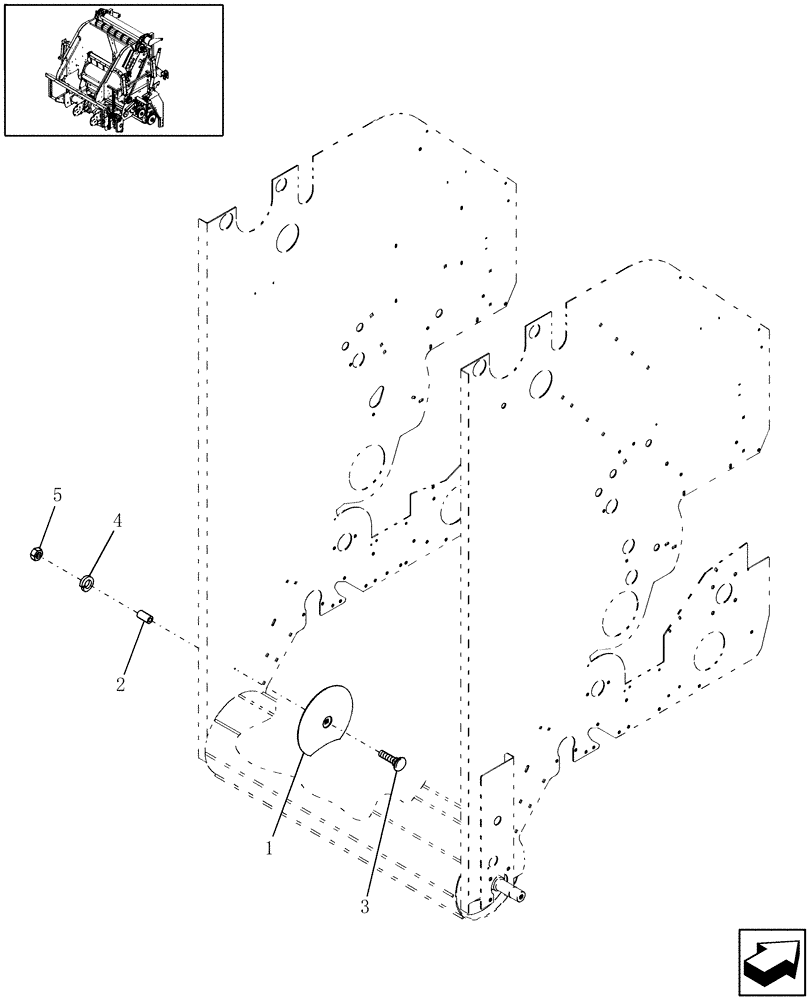 5
4
2
1
3