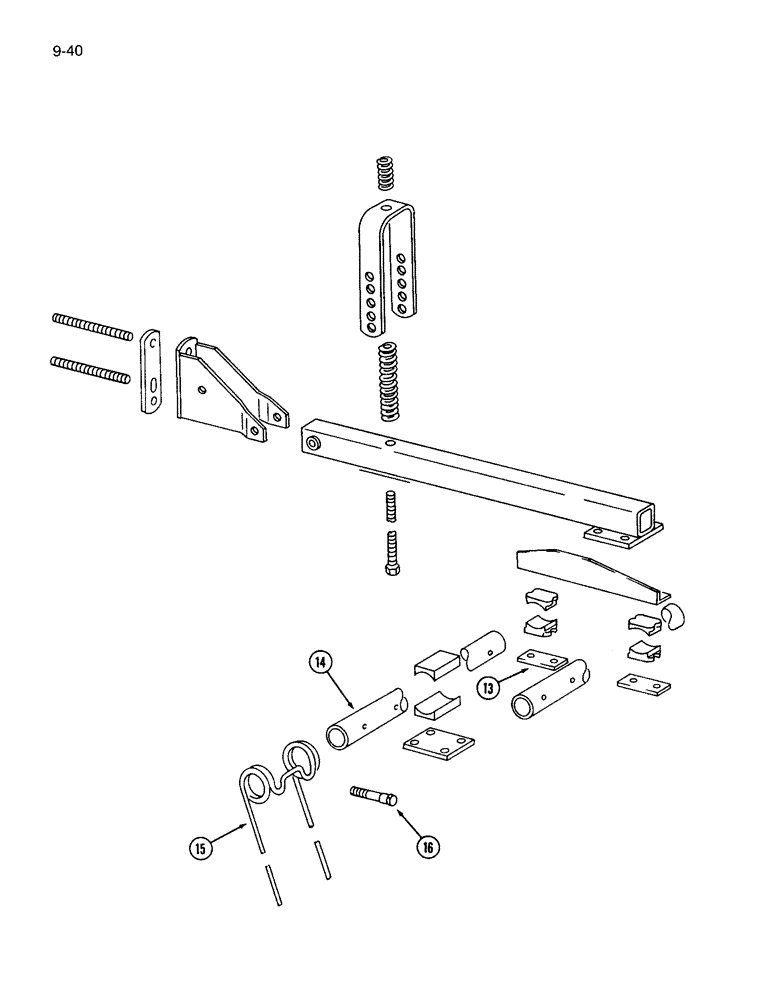 9-40

14

13

15

16