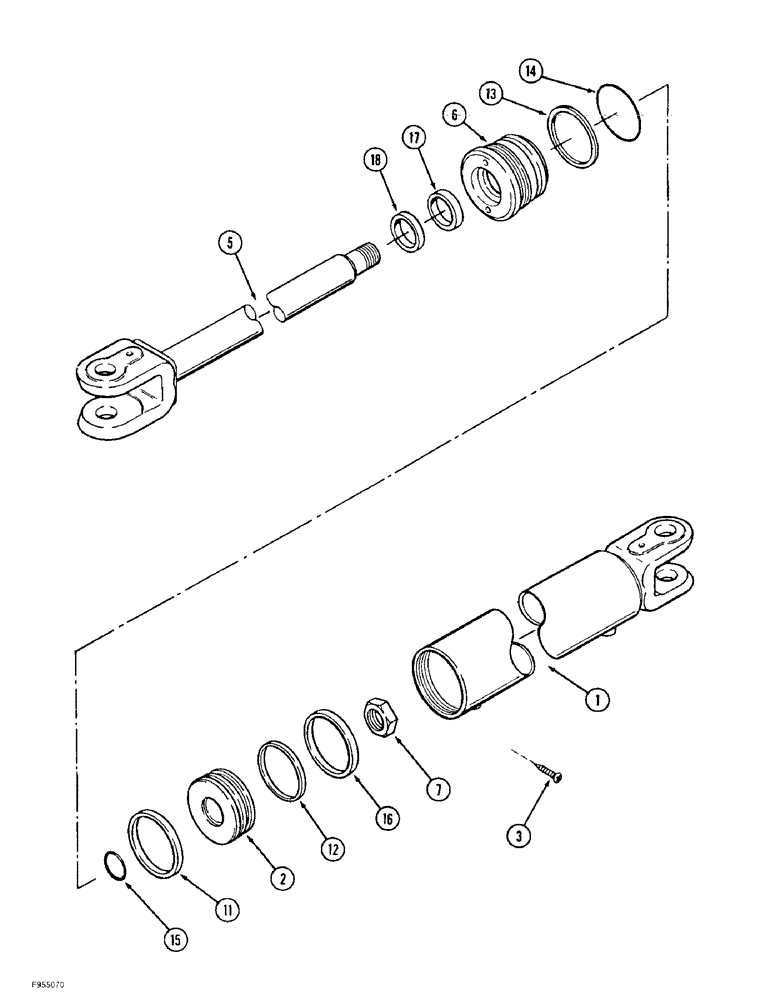 14
13
6
17
18
5
1
7
3
16
12
2
11
15
F955070