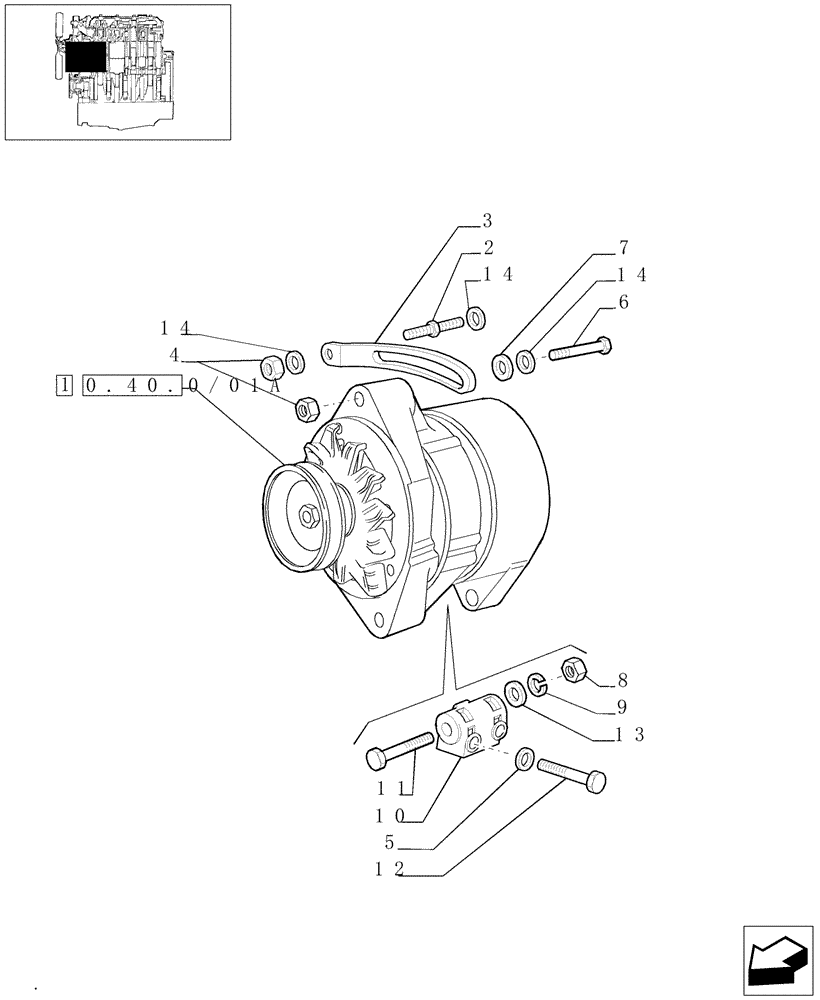 3
2
14
7
14
6
14
4
1 0.40.0/01A
8
9
13
11
10
5
12