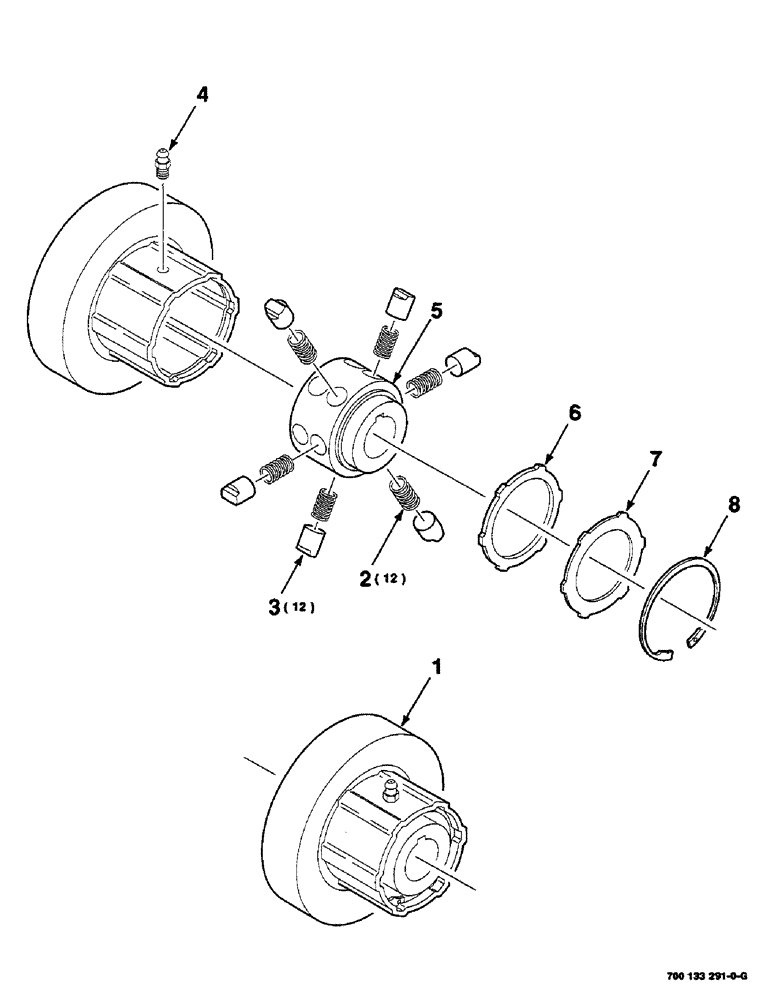 4

5

6

7

8

2 (12)

3 (12)

1

700 133 291-0-G