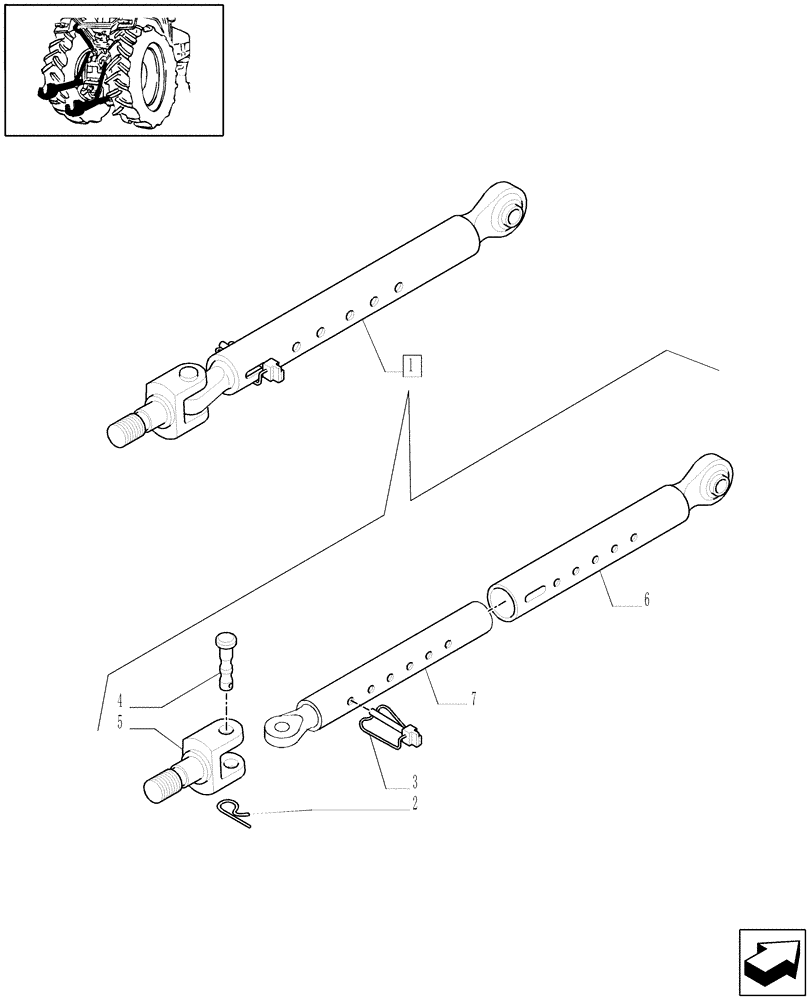 1

6

7

4

5

3

2