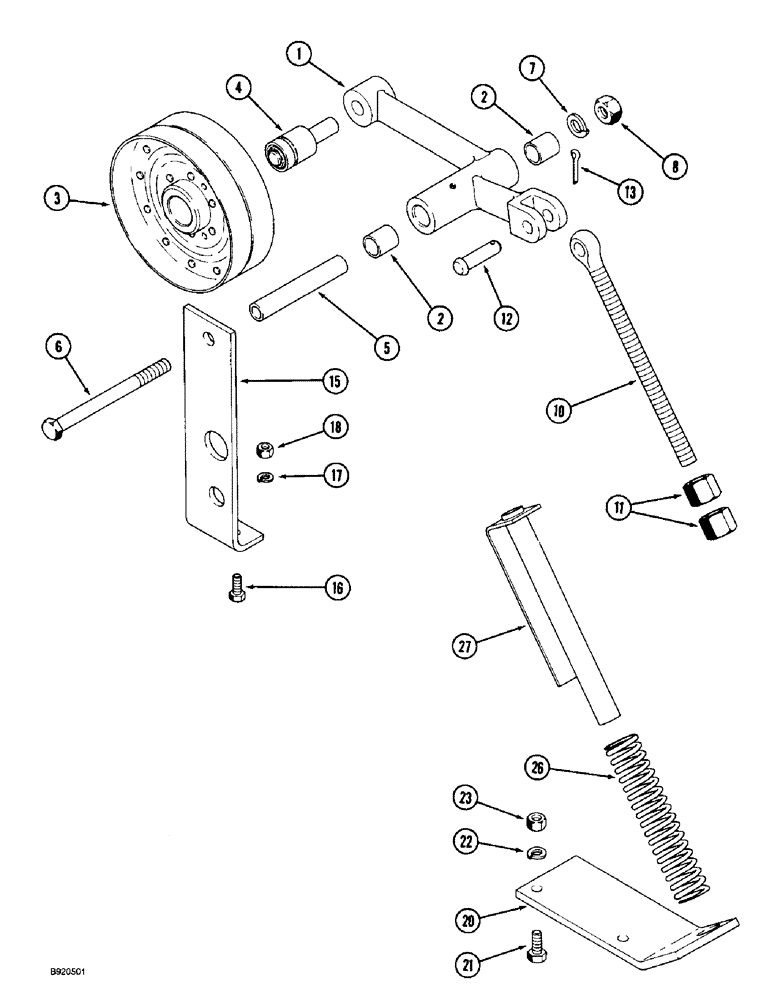 1
4
7
2
8
3
13
2
12
5
6
15
10
18
17
11
16
27
26
23
22
20
21
B920501