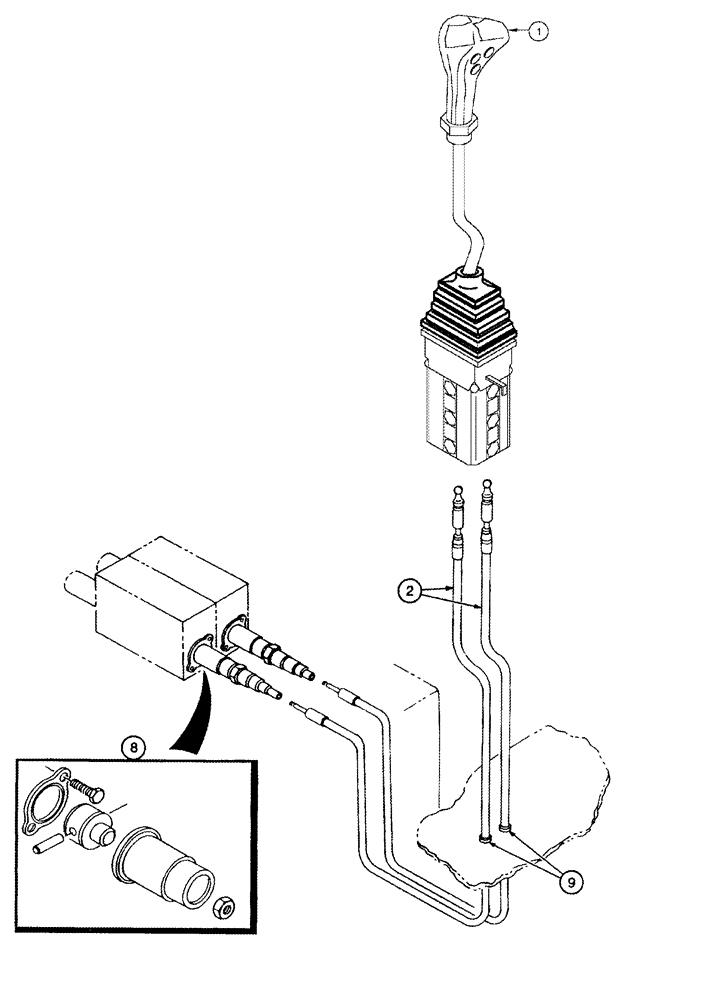 1

2

8

9