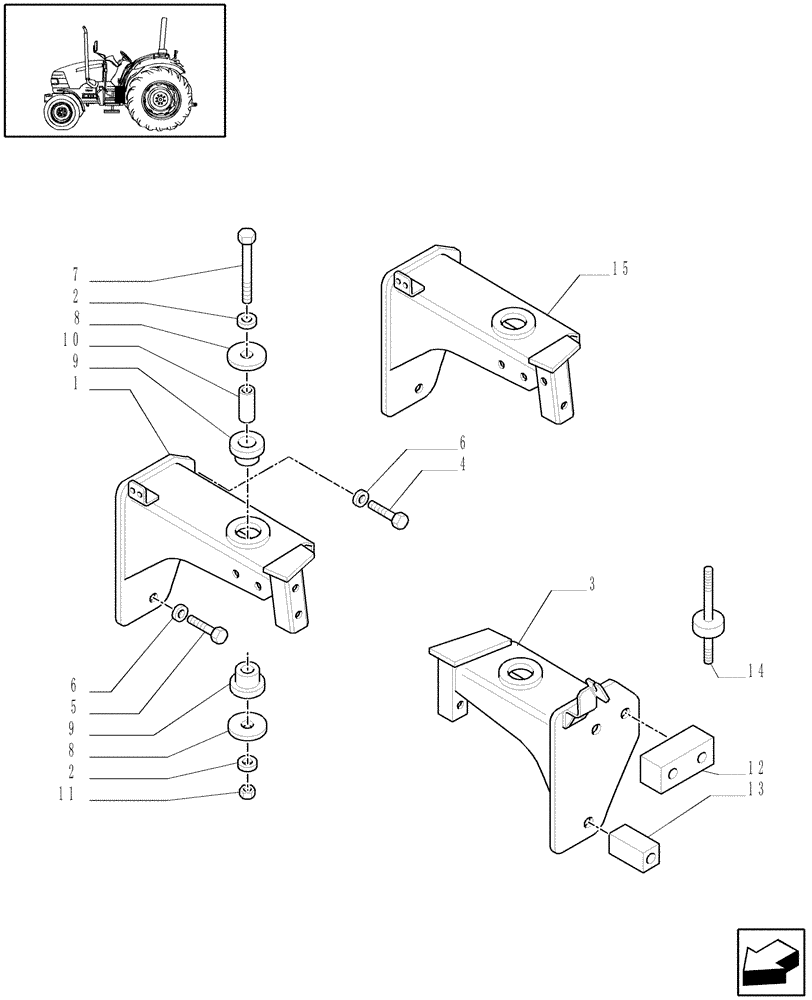 7
2
8
10
9
1
15
6
4
3
14
6
5
9
8
2
11
12
13