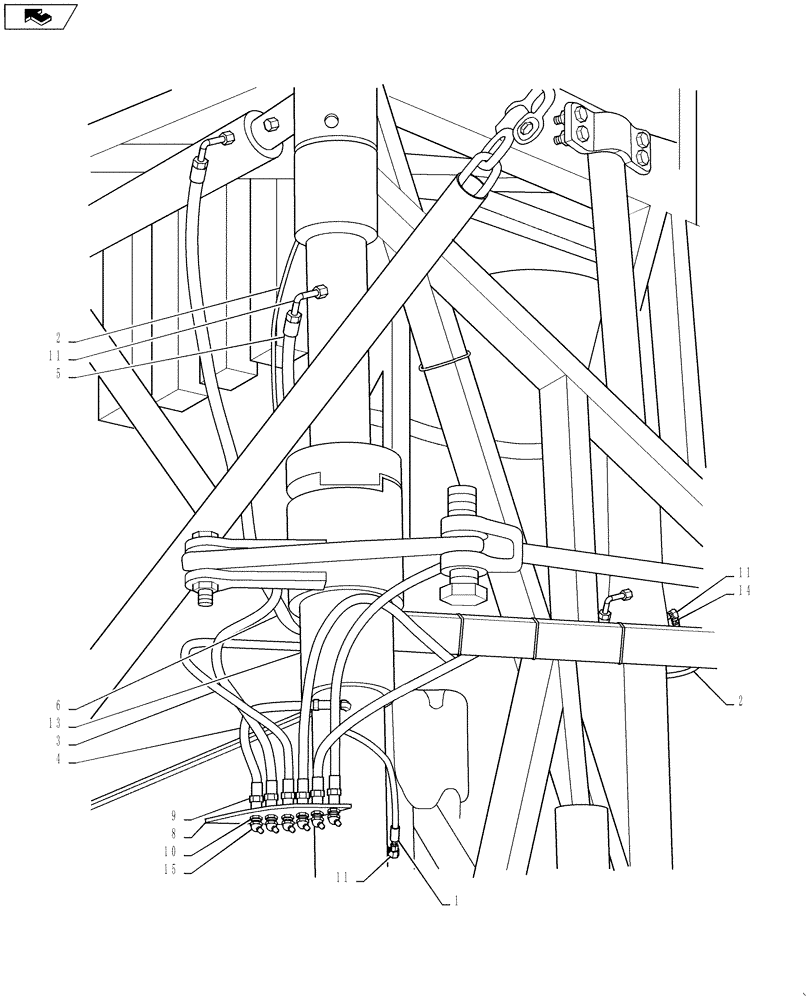 2
11
5
11
14
2
6
13
3
4
9
8
10
15
11
1