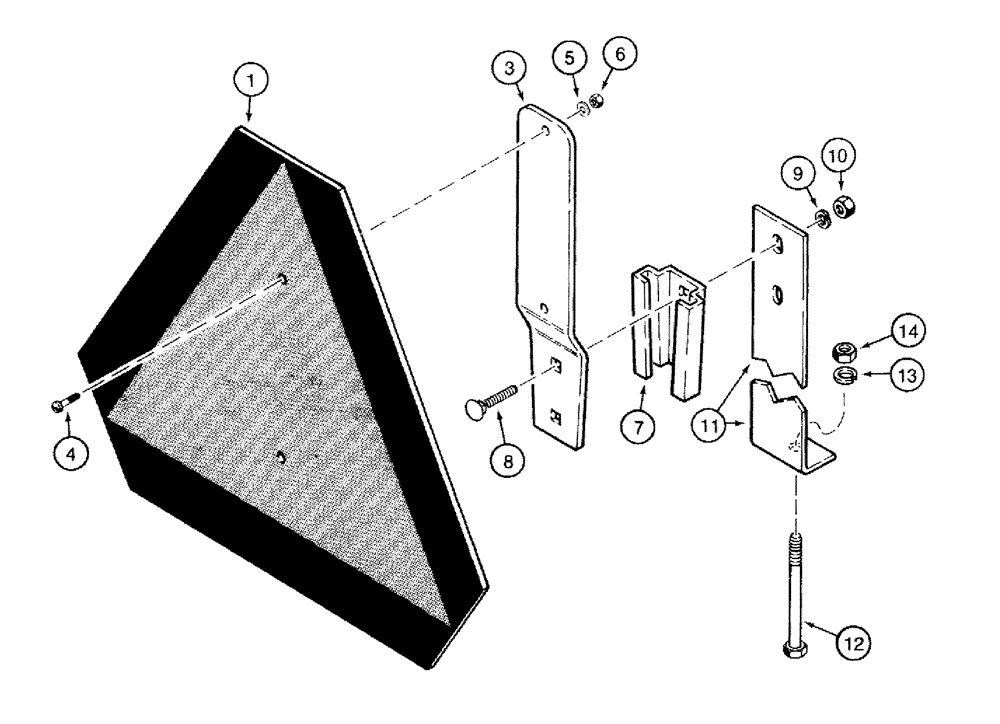 1
3
5
6
9
10
14
13
4
8
7
11
12