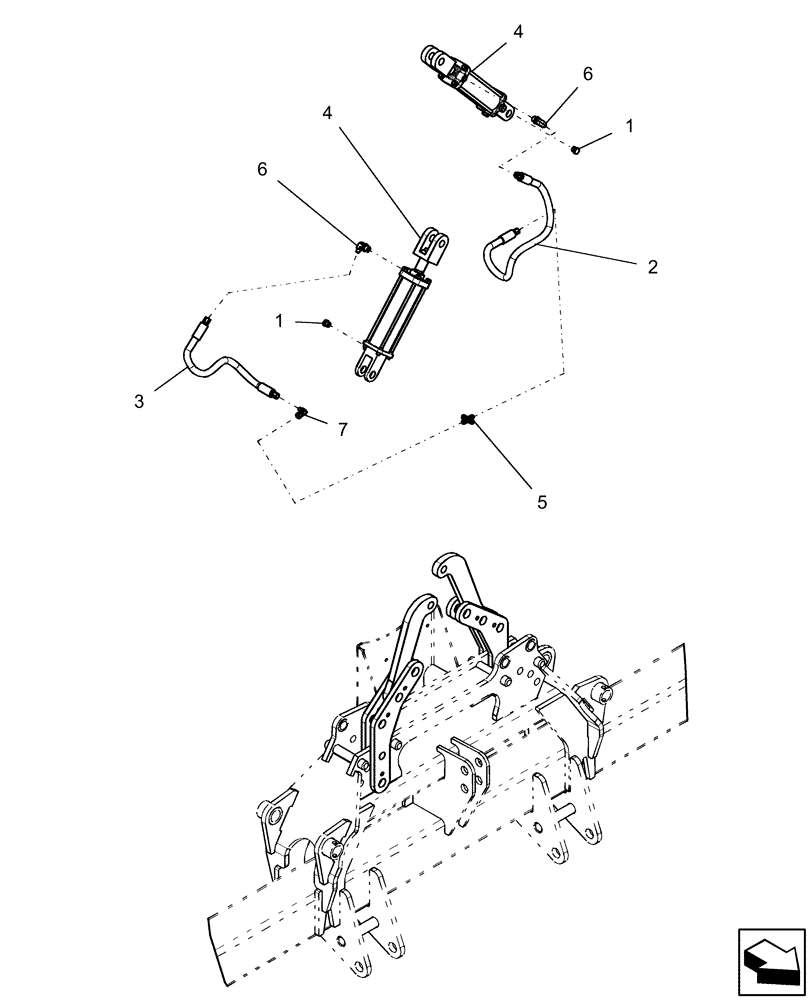 4
6
1
4
6
2
1
3
7
5