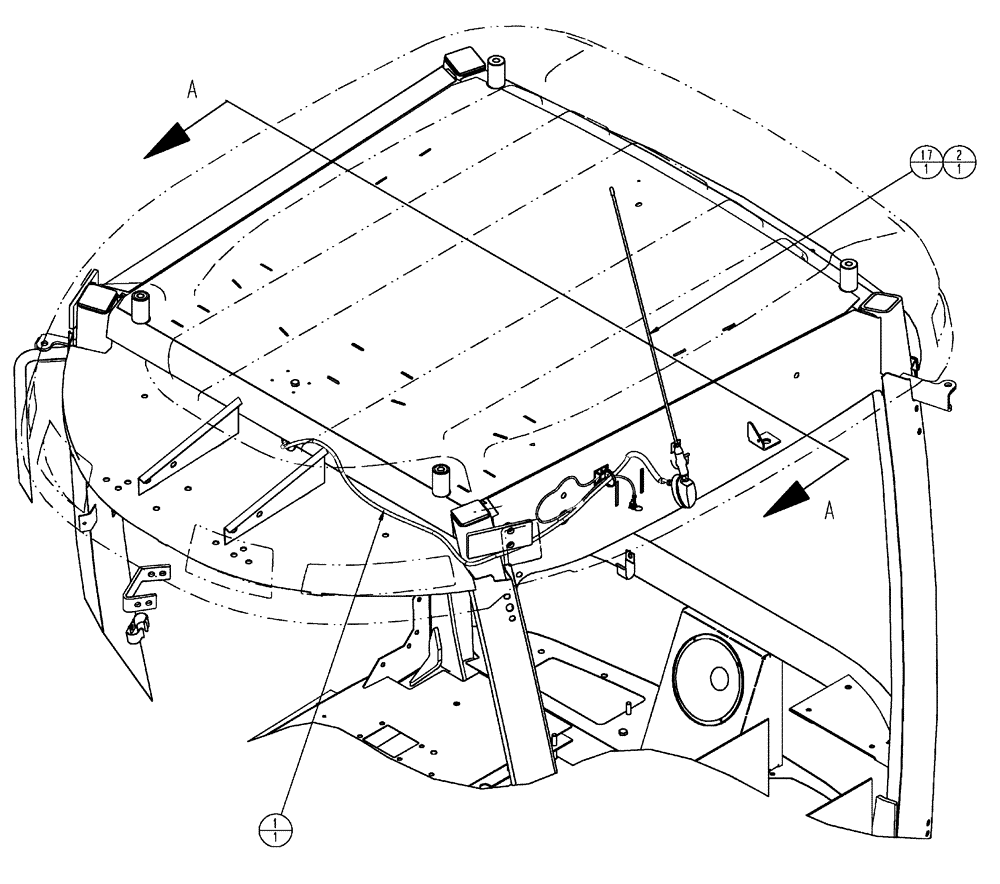 A

17
1

2
1

A

1
1