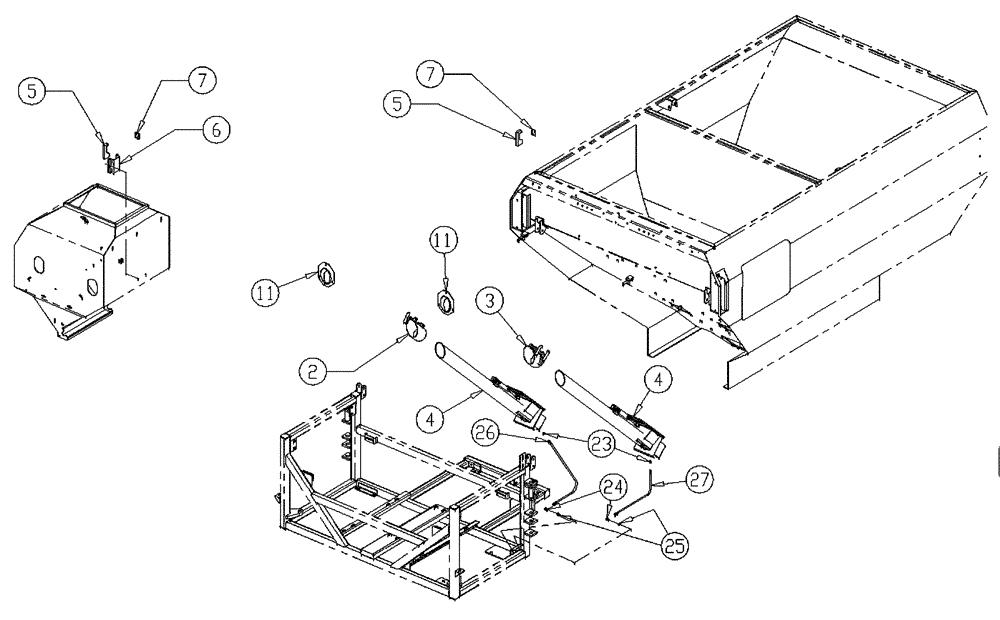 5
7
6
7
5
11
11
3
2
4
4
26
23
27
24
25