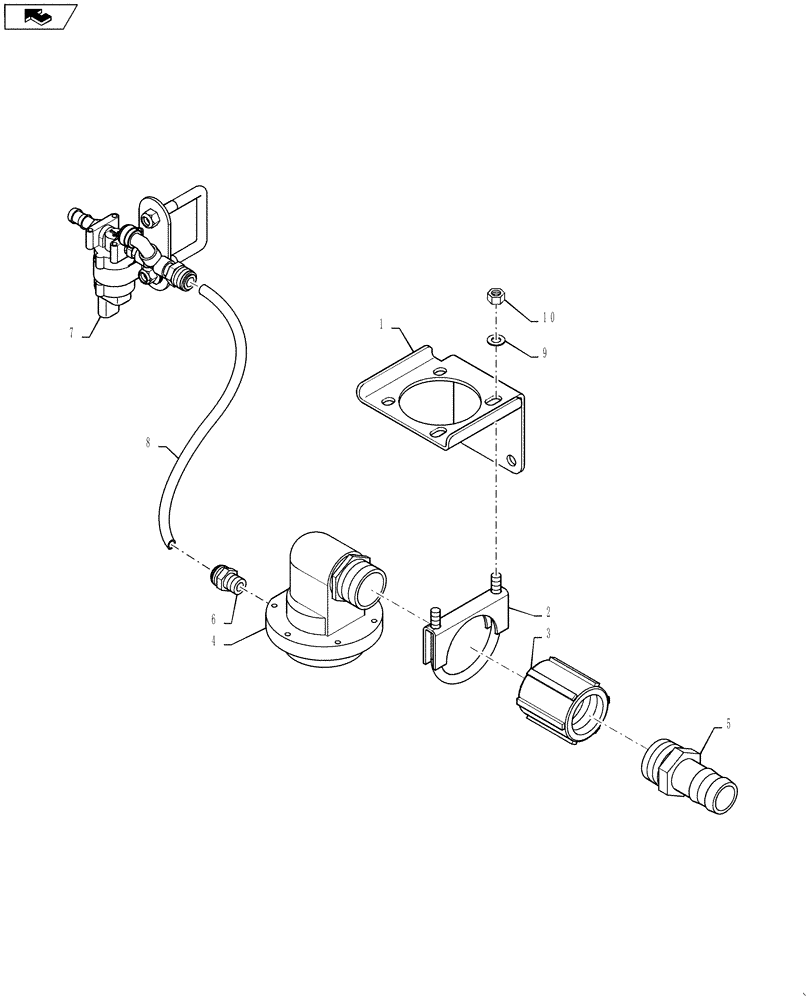 7
10
9
1
8
6
4
2
3
5