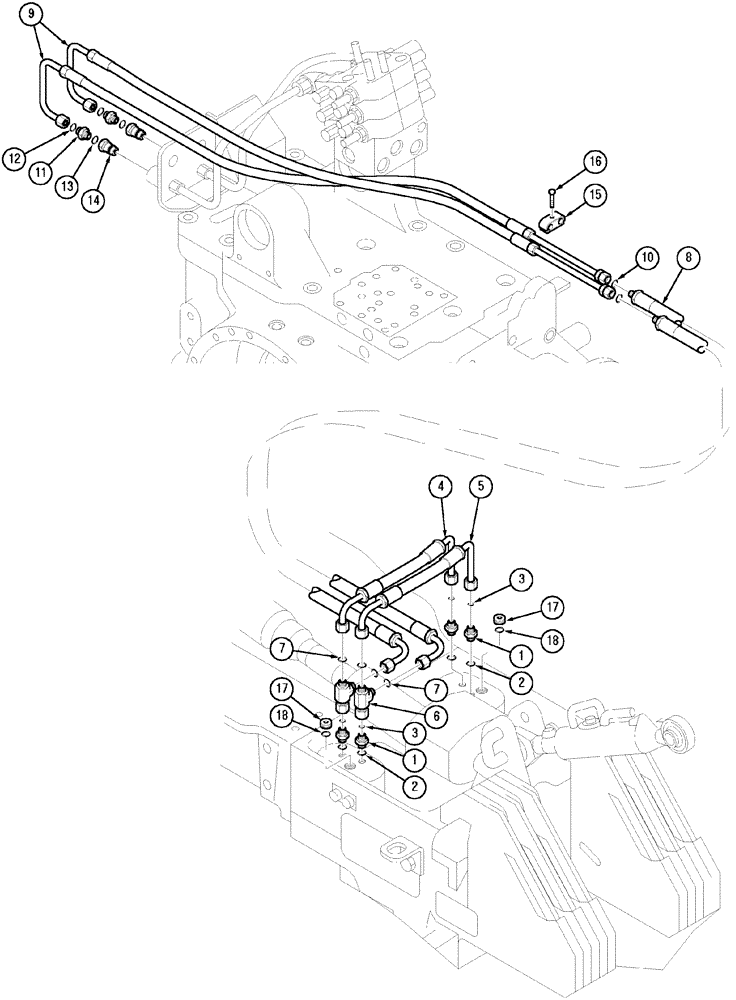 9
12
11
13
14
16
15
10
8
4
5
3
17
18
1
2
7
7
6
17
18
3
1
2