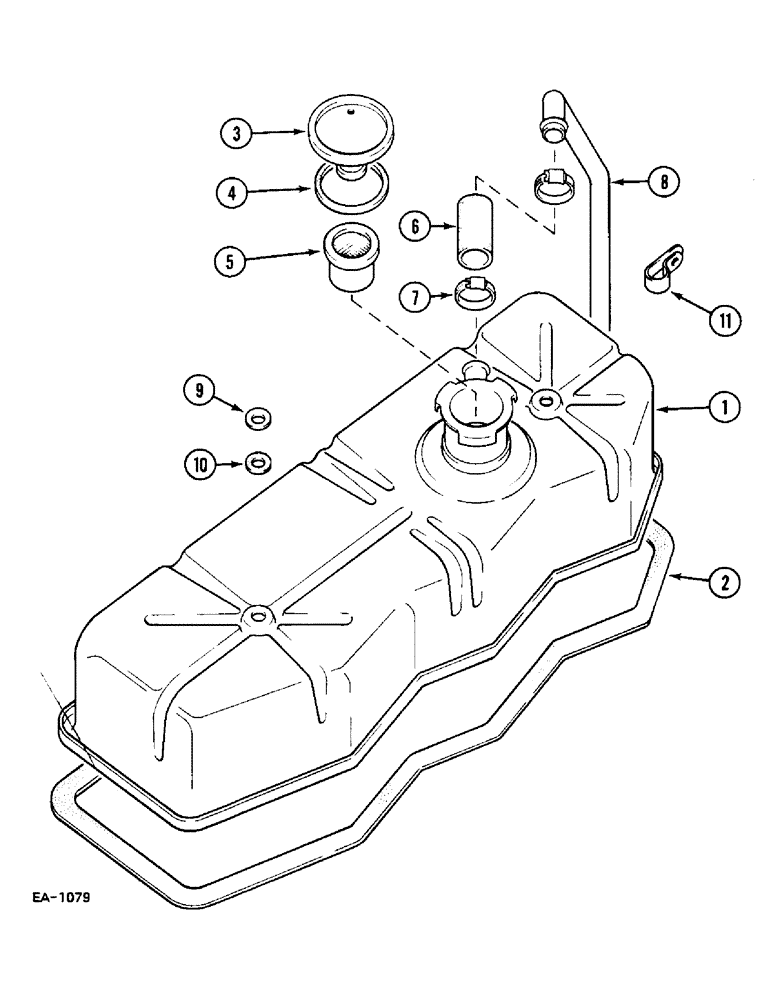 3
4
5
6
7
8
11
9
10
1
2
EA-1079