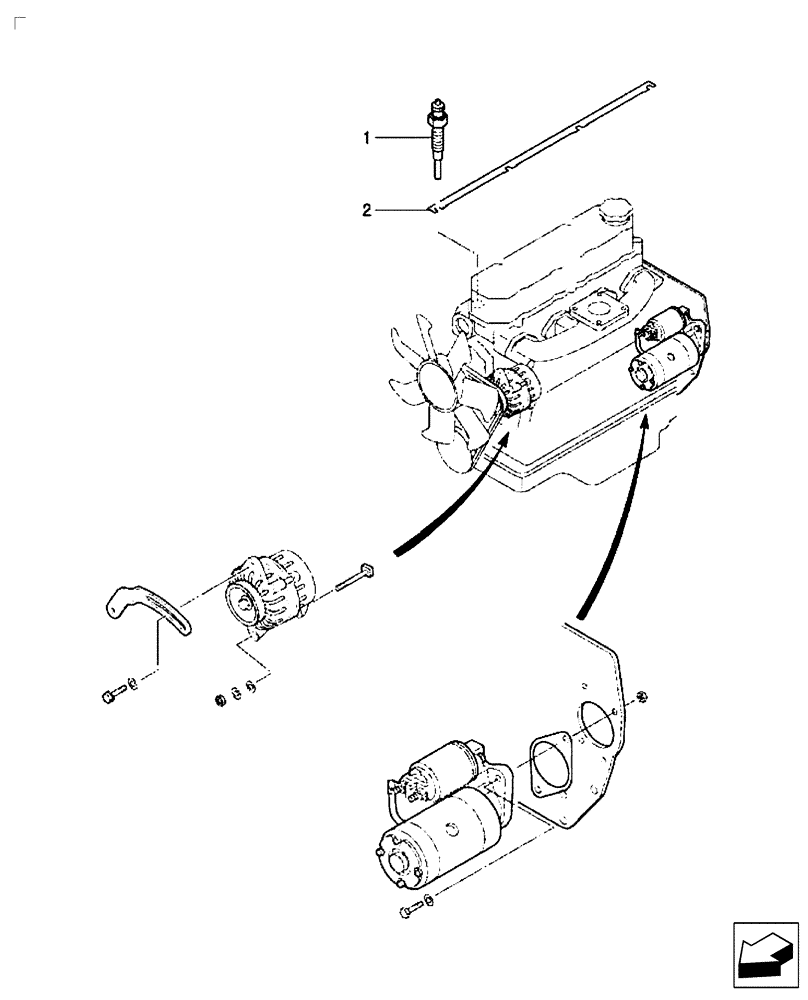 1
2