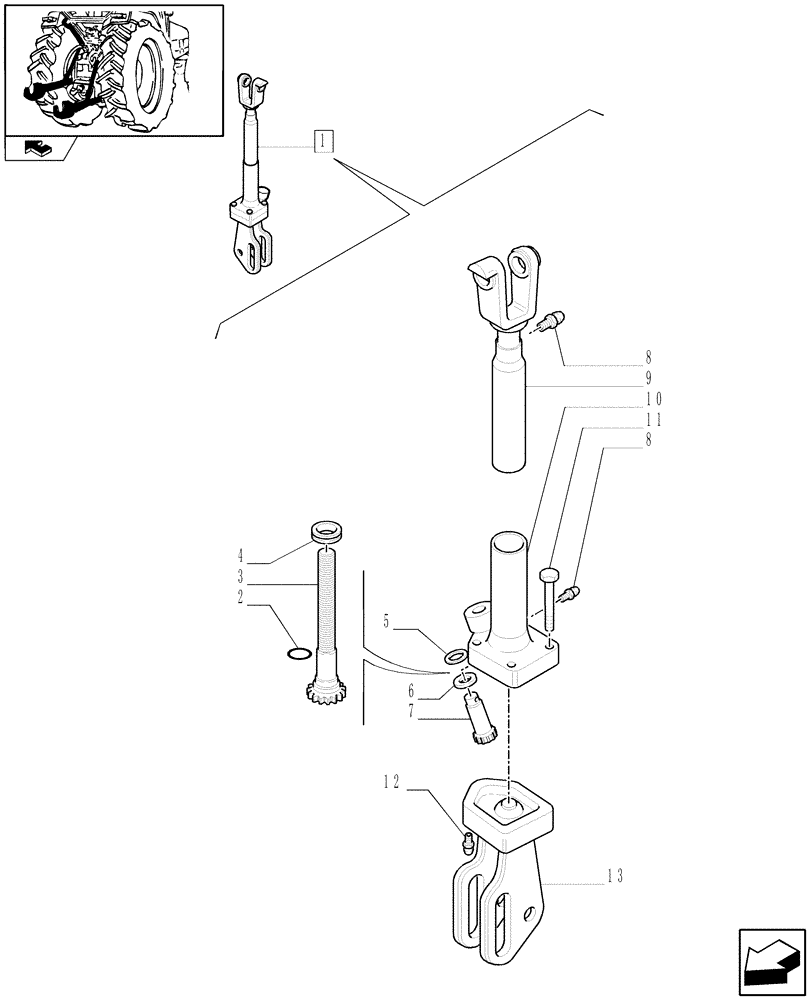 1
8
9
10
11
8
4
3
2
5
6
7
12
13