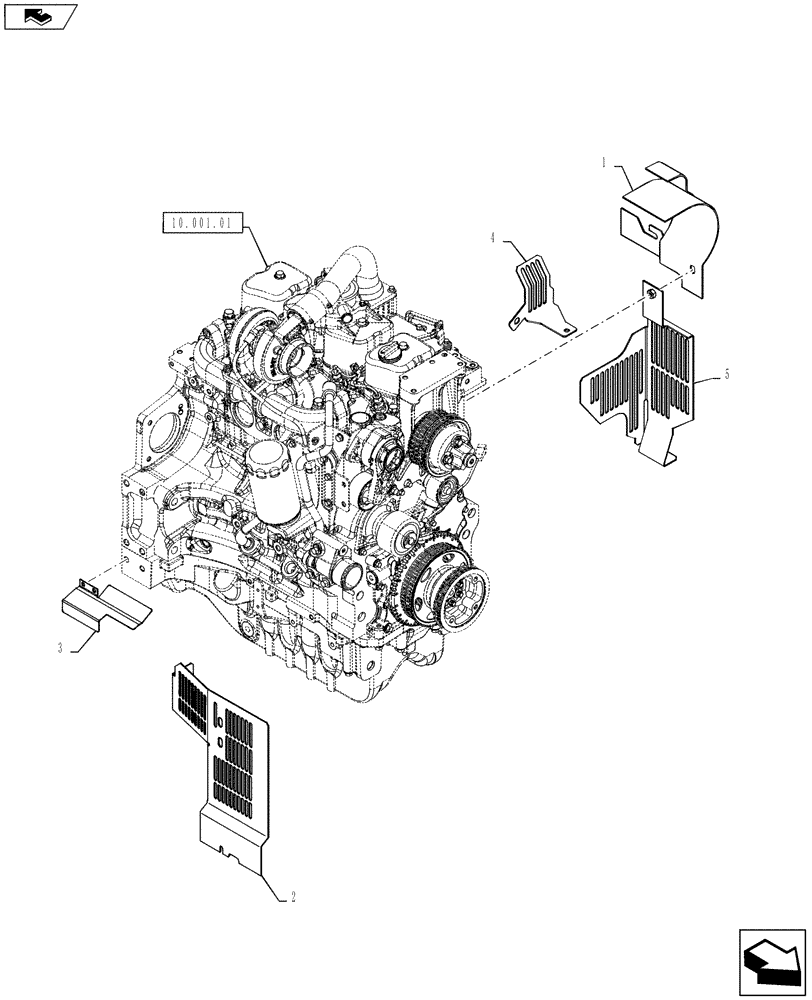 10.001.01

1

4

5

3

2