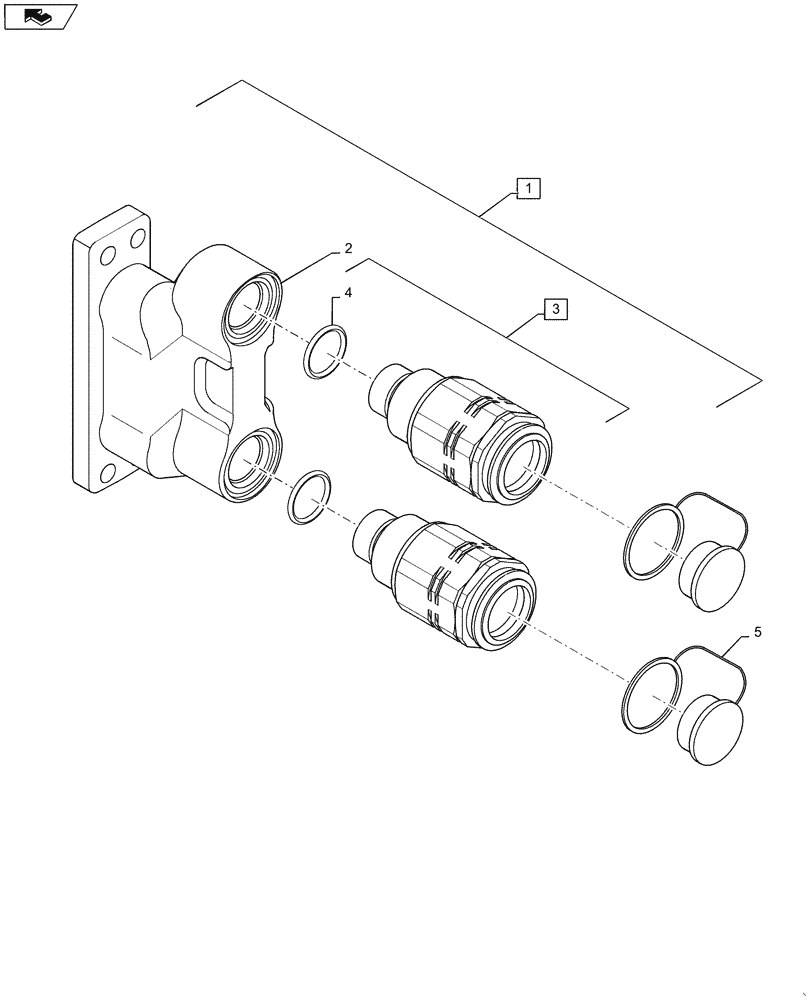 1
2
4
3
5