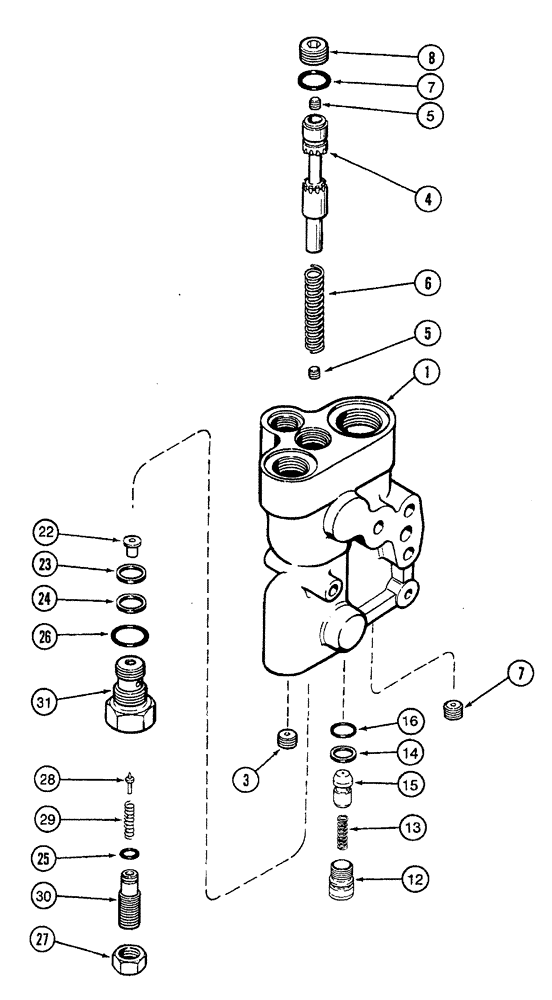 8
7
5
4
6
5
1
22
23
24
26
31
7
16
14
3
15
28
29
13
25
30
12
27