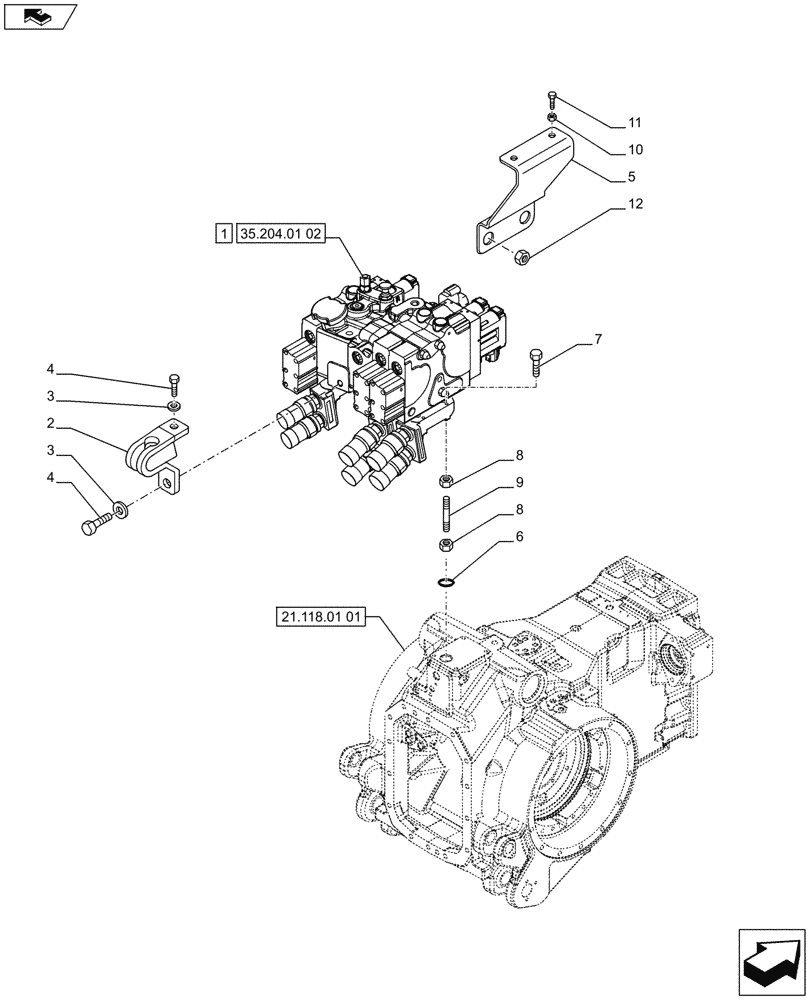 11
10
5
12
1 35.204.01 02
7
4
3
2
3
4
8
9
8
6
21.118.01 01