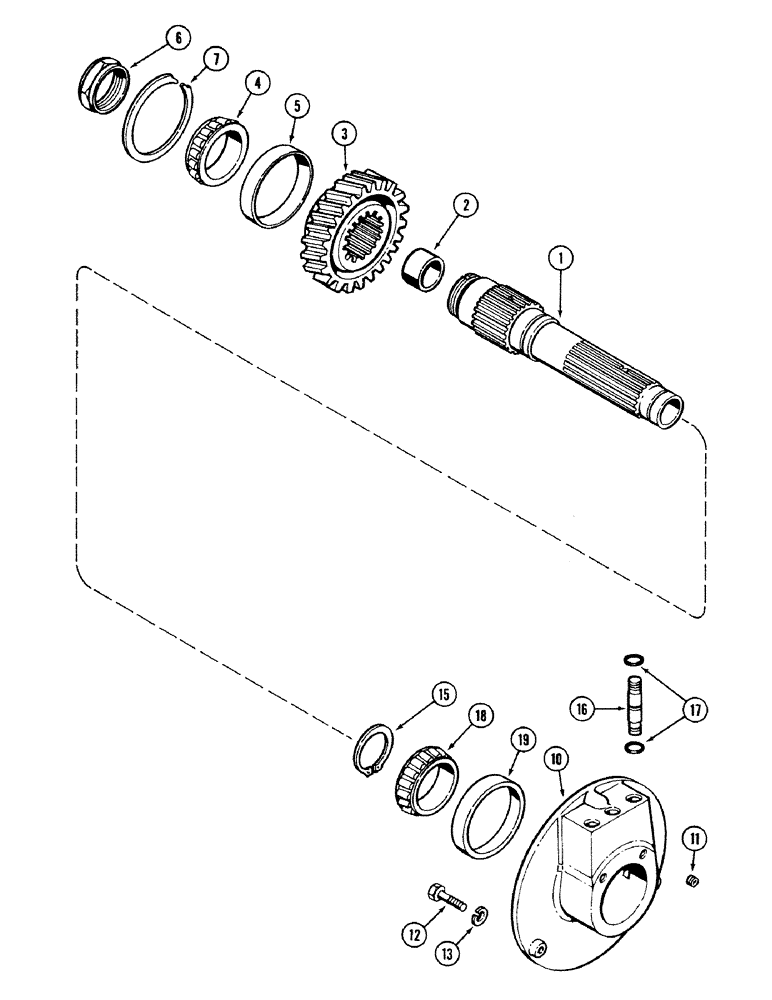 6
7
4
5
3
2
1
15
18
19
10
16
17
11
12
13