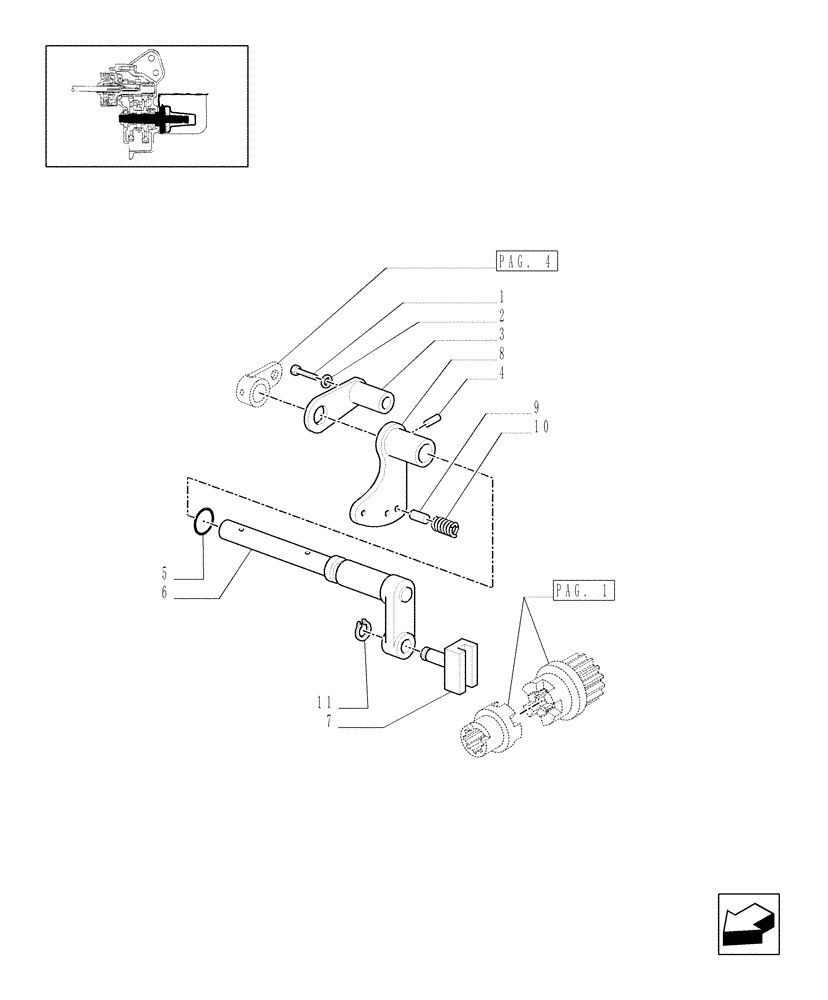 PAG. 4
1
2
3
8
4
9
10
5
6
PAG. 1
11
7