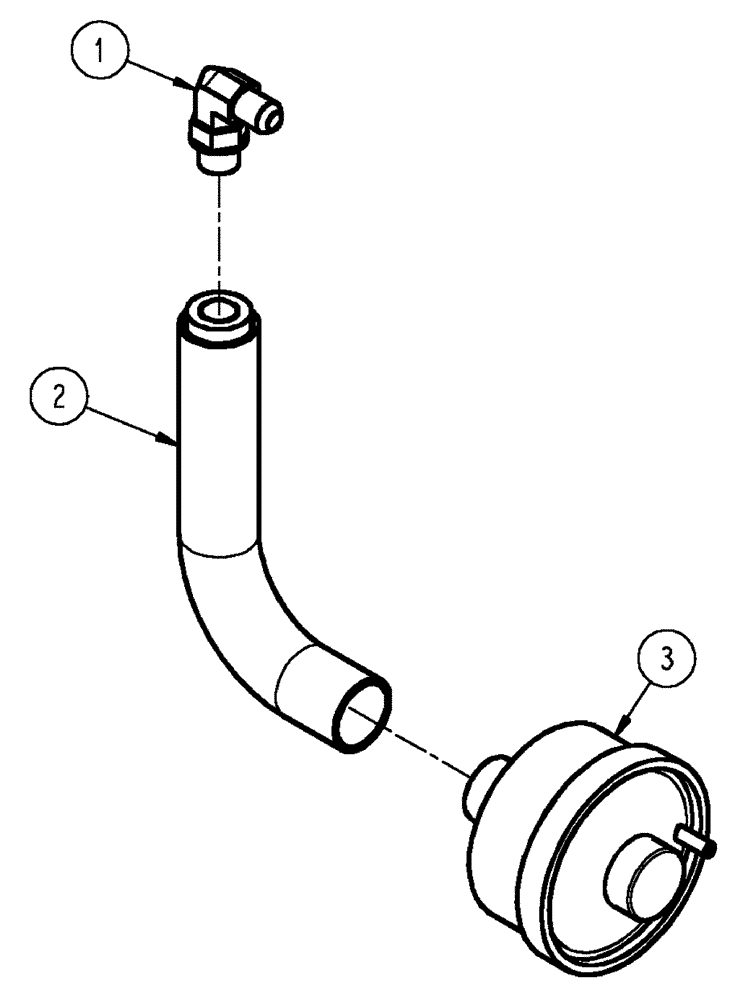 1

2

3