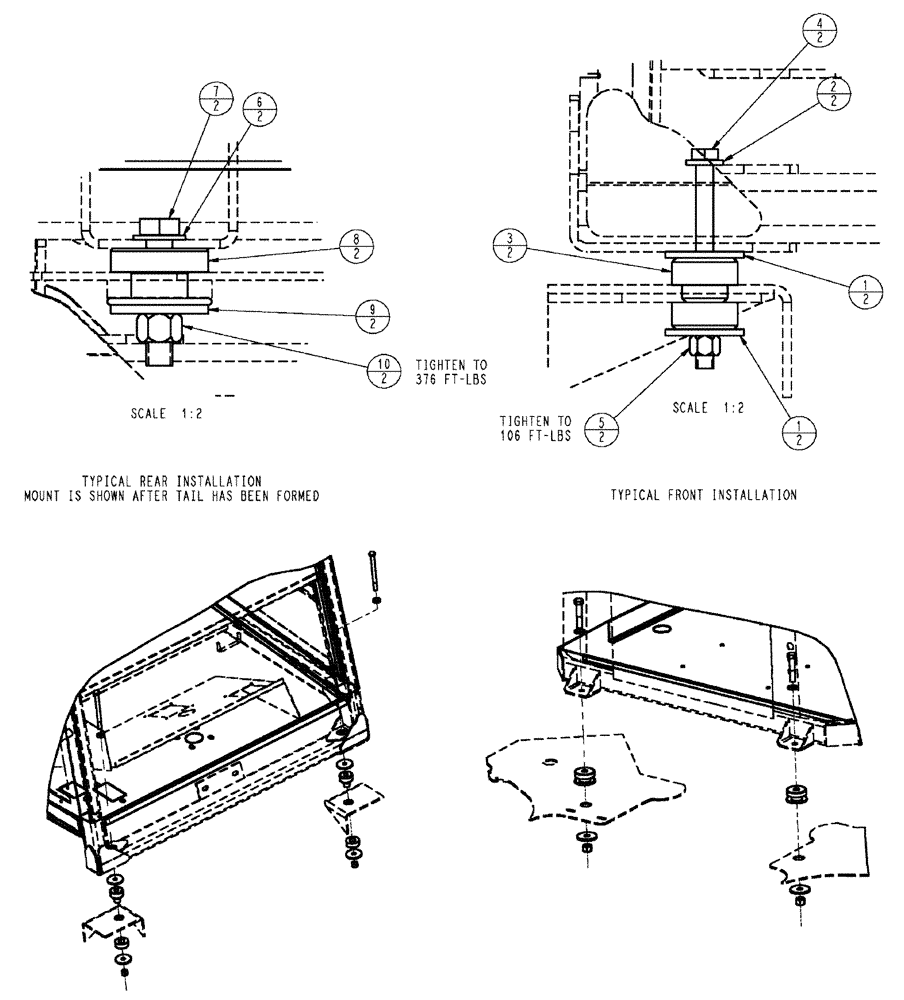 $\frac{7}{2}$ $\frac{6}{2}$

$\frac{8}{2}$

$\frac{9}{2}$

$\frac{10}{2}$ TIGHTEN TO 376 FT-LBS

SCALE 1:2

TYPICAL REAR INSTALLATION
MOUNT IS SHOWN AFTER TAIL HAS BEEN FORMED

$\frac{4}{2}$

$\frac{2}{2}$

$\frac{3}{2}$

$\frac{1}{2}$

TIGHTEN TO 106 FT-LBS $\frac{5}{2}$

SCALE 1:2

$\frac{1}{2}$

TYPICAL FRONT INSTALLATION