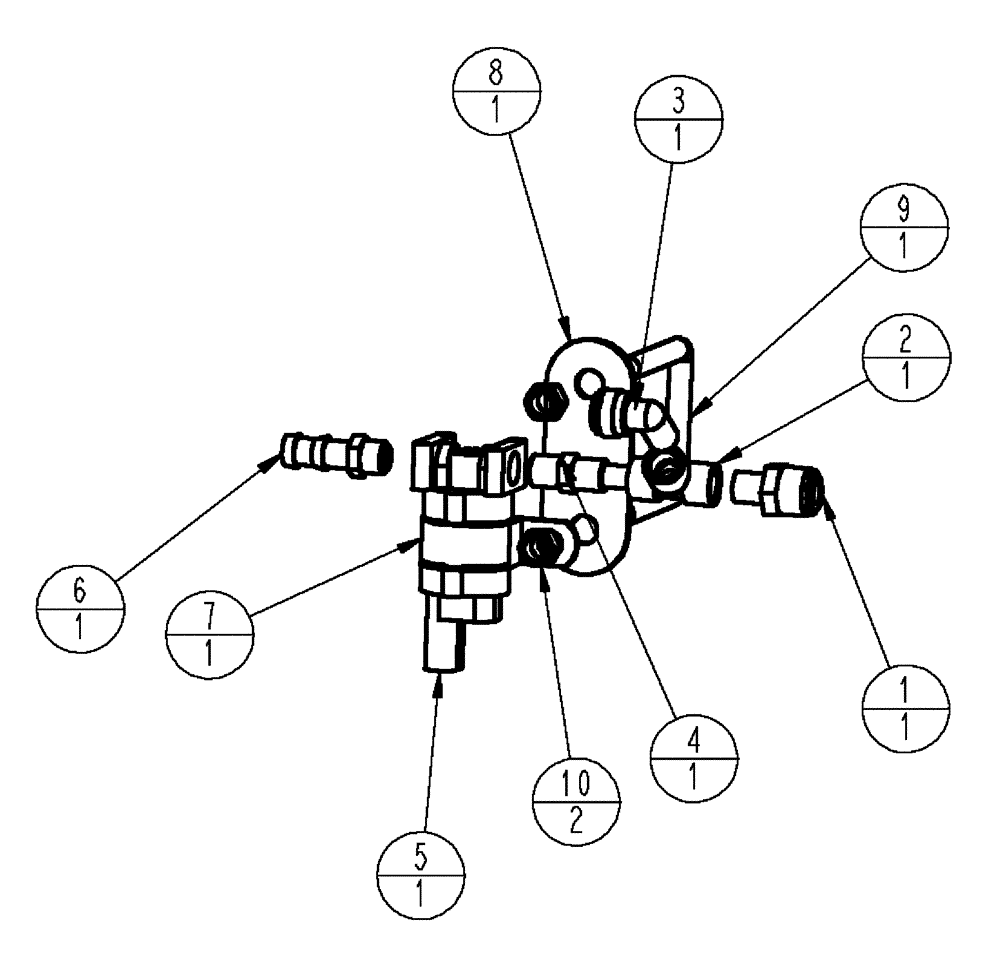 8
1

3
1

9
1

2
1

6
1

7
1

1
1

4
1

10
2

5
1