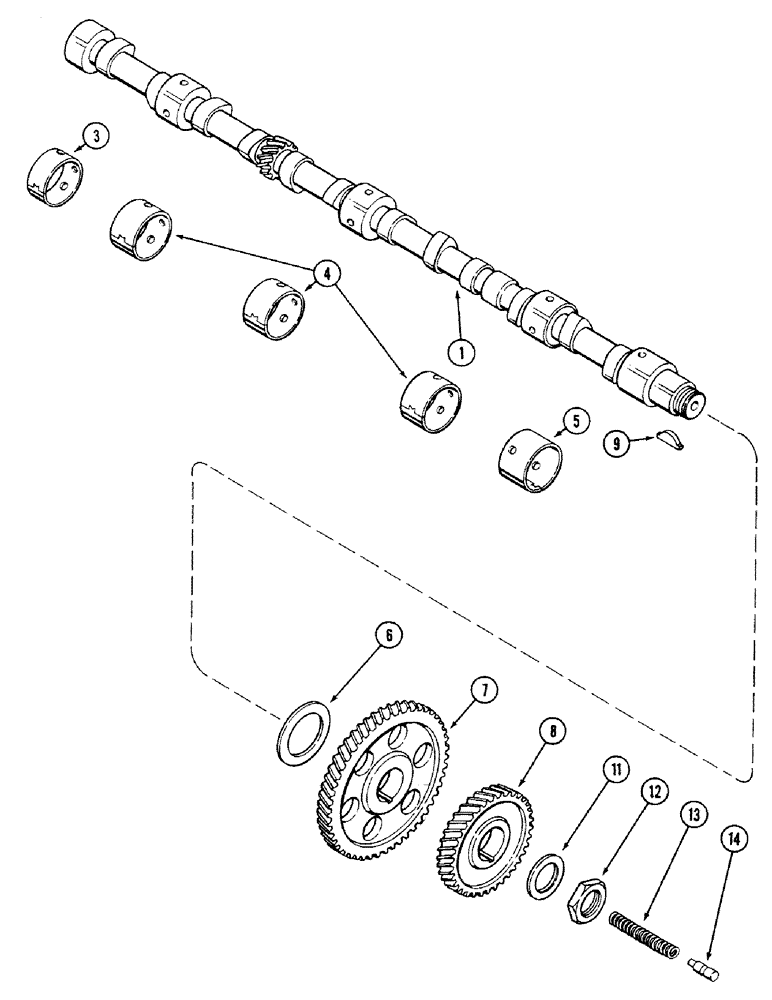 3
4
1
5
9
6
7
8
11
12
13
14