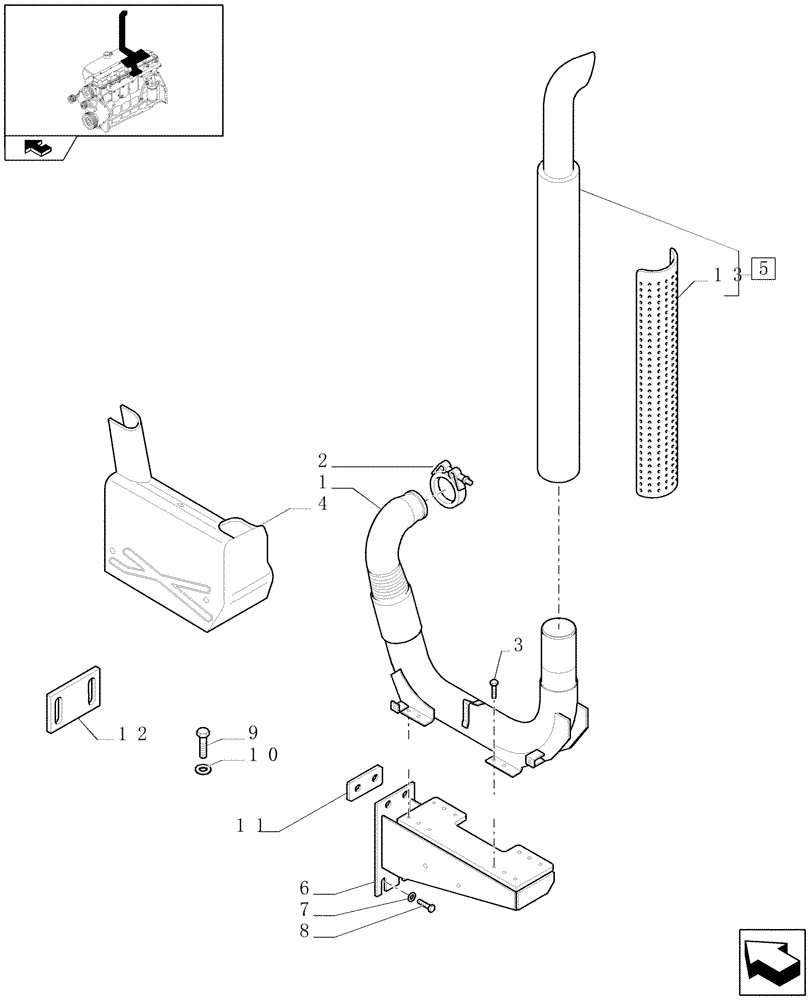 13
5
2
1
4
3
12
9
10
11
6
7
8