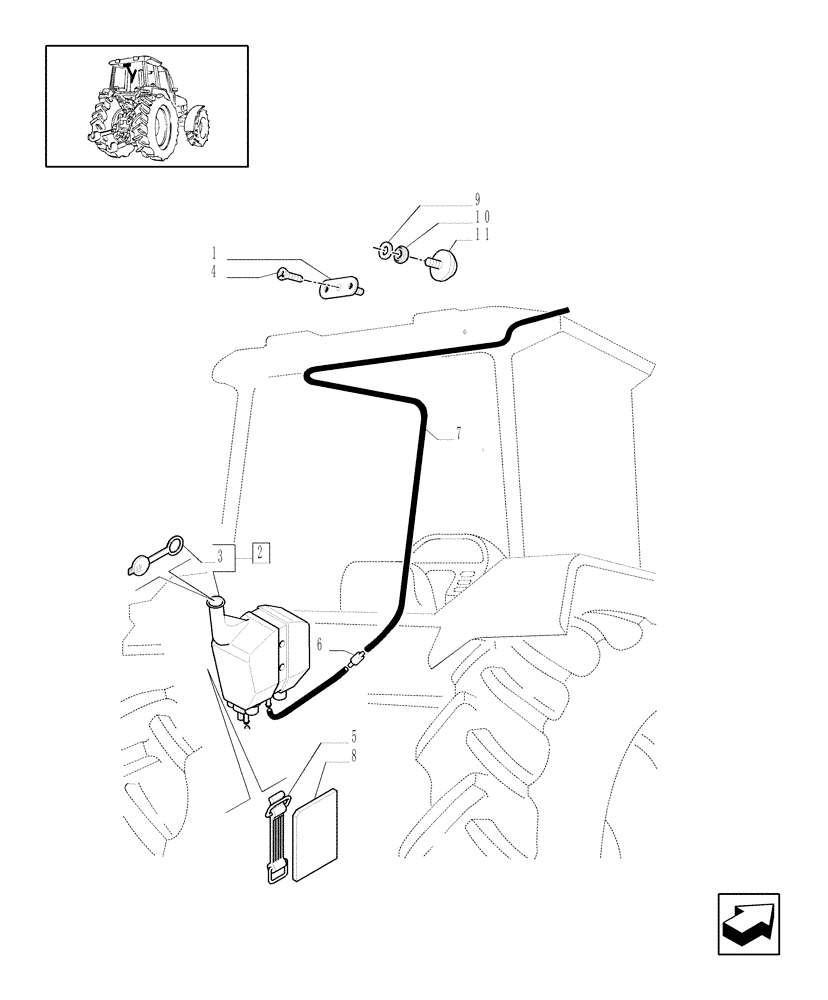 9
10
11
1
4
7
3
2
6
5
8