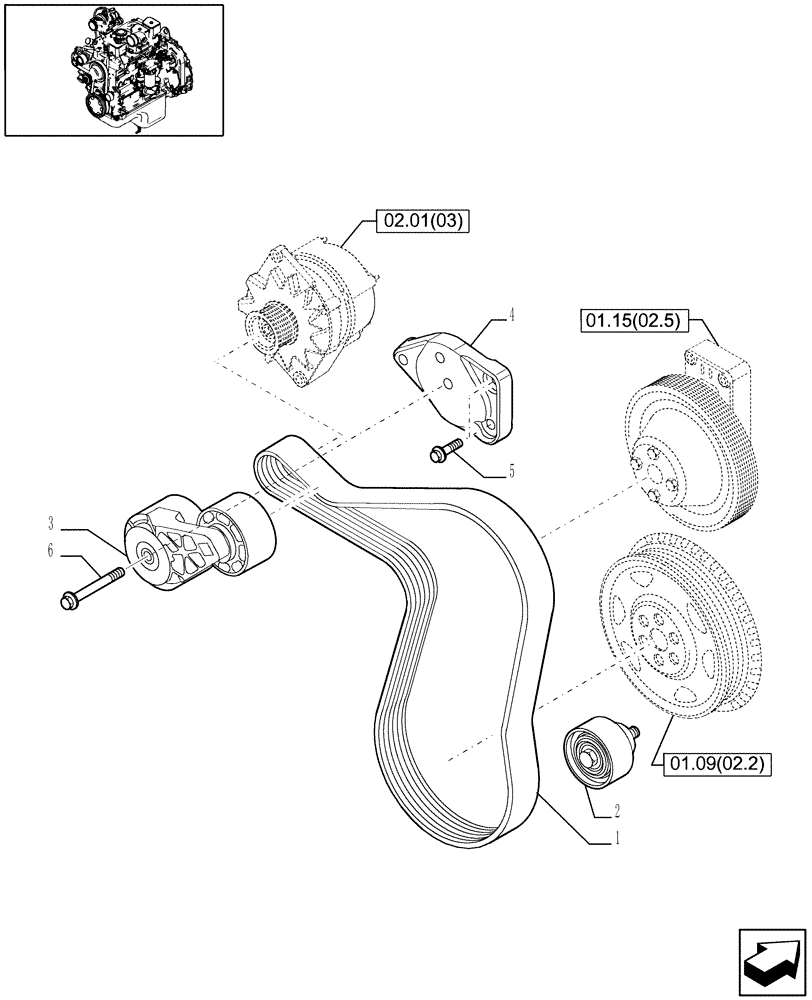 02.01(03)

4

01.15(02.5)

5

3

6

01.09(02.2)

2

1