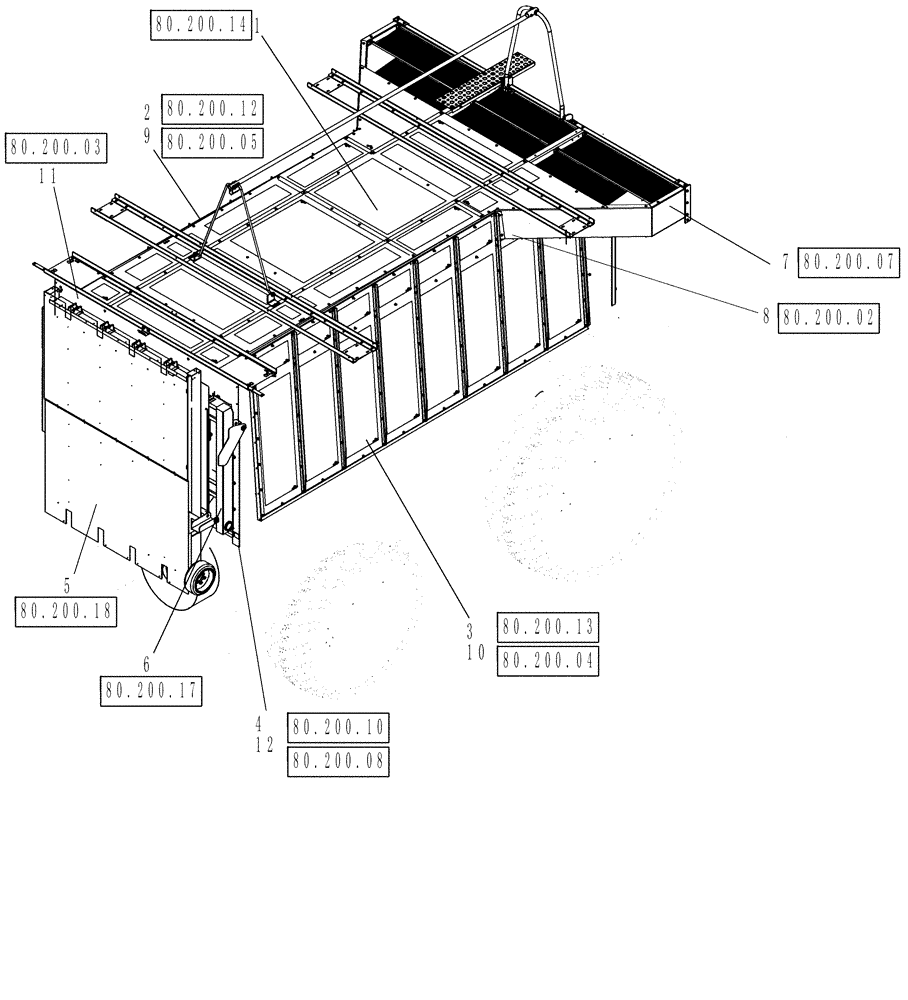 80.200.14 1
2 80.200.12
9 80.200.05
80.200.03
11
7 80.200.07
8 80.200.02
5
80.200.18
6
80.200.17
3 80.200.13
10 80.200.04
4 80.200.10
12 80.200.08