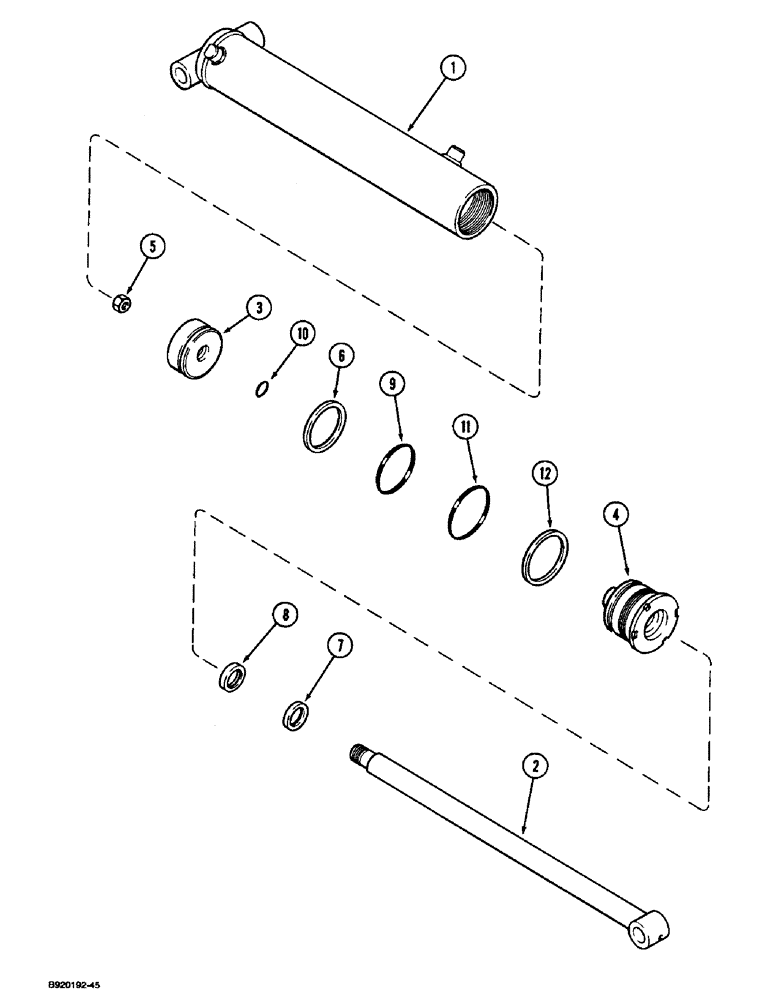 1
5
3
10
6
9
11
12
4
8
7
2
B920192-45