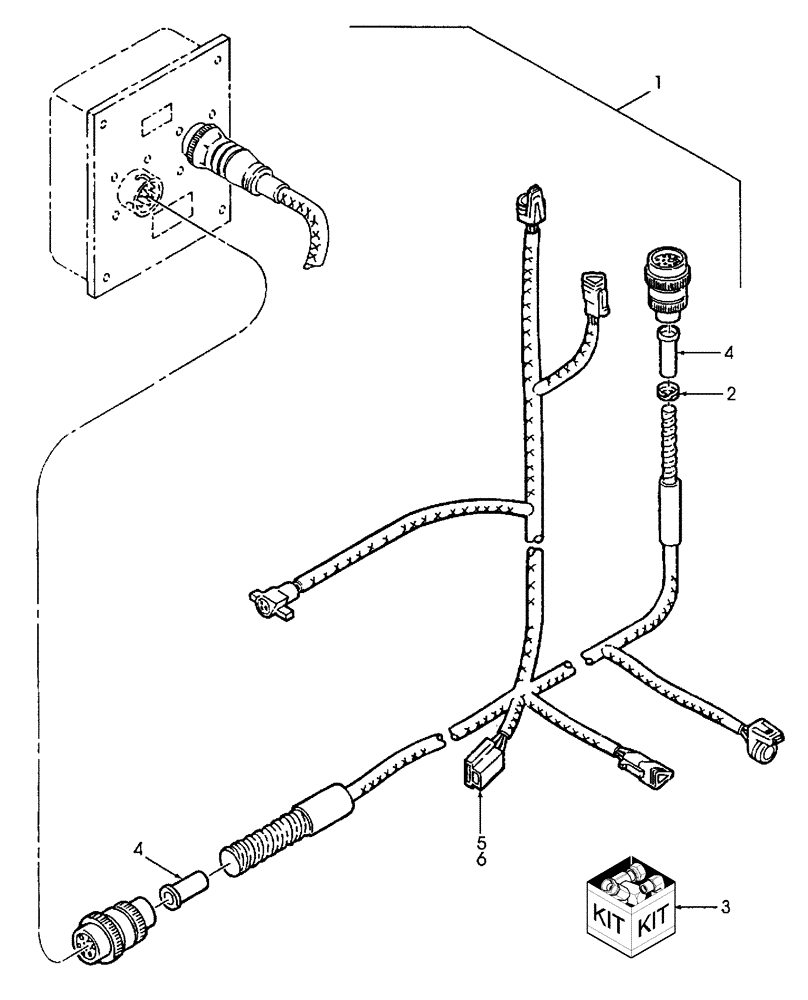 1
4
2
4
5
6
KIT KIT
3