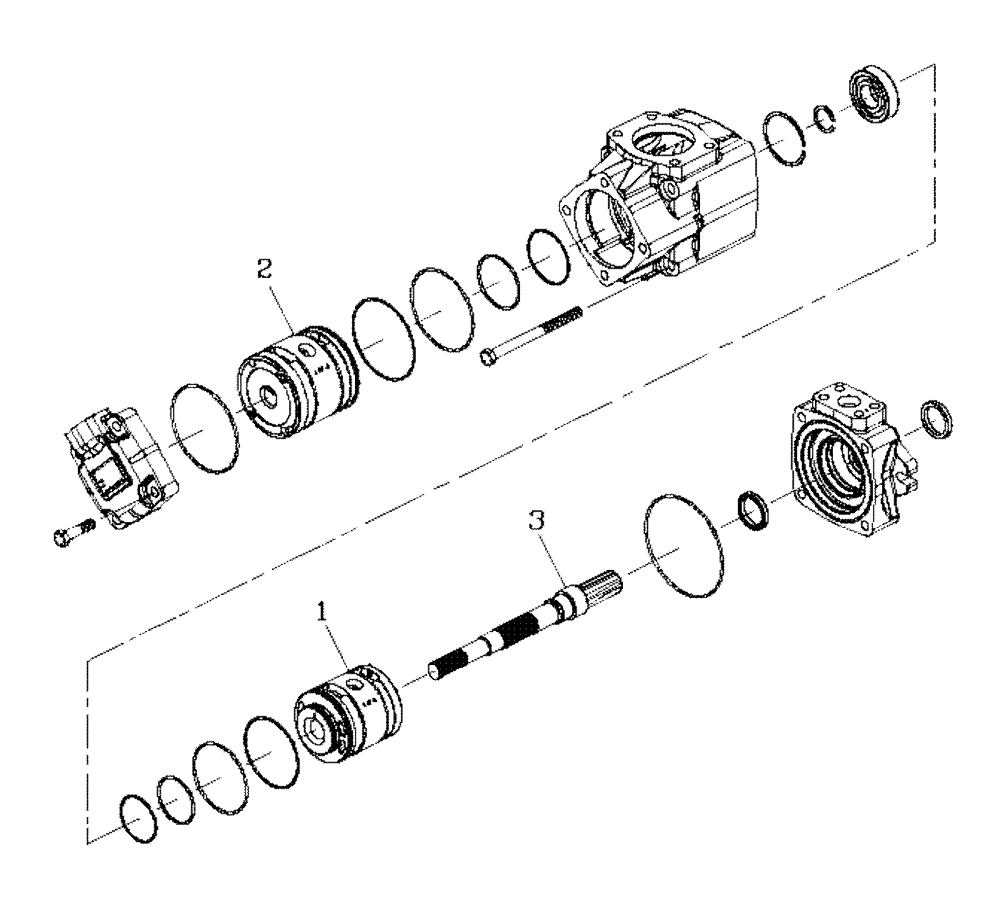 2
3
1