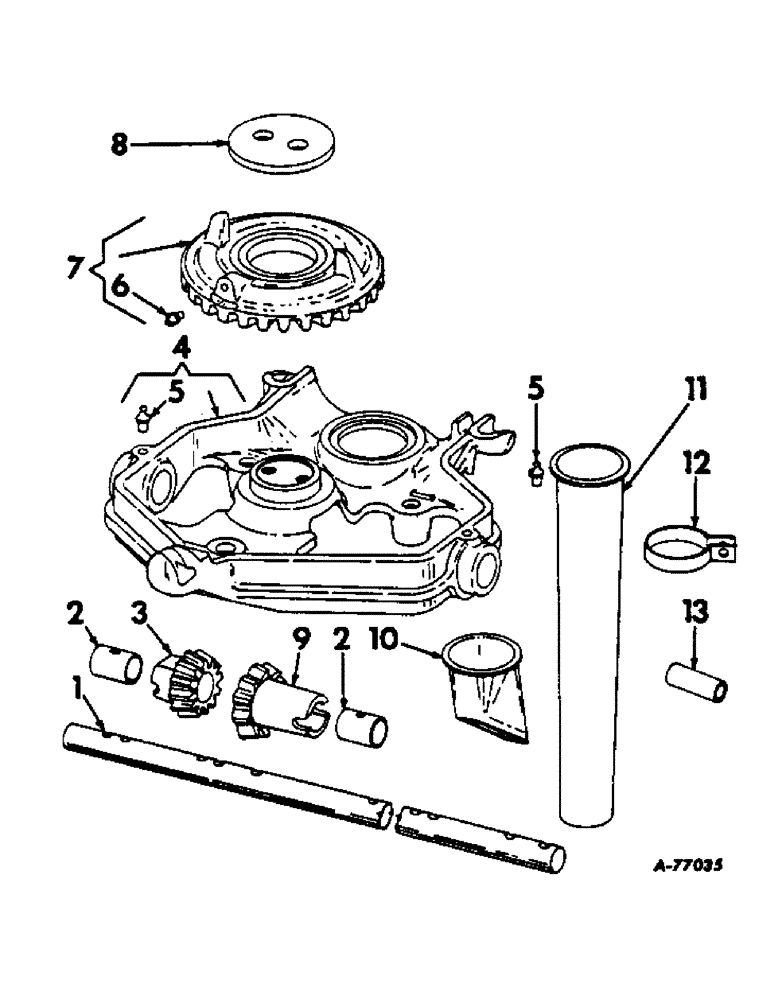 8
7
6
4
5
5
11
12
2
3
9
2
10
13
1
A-77035