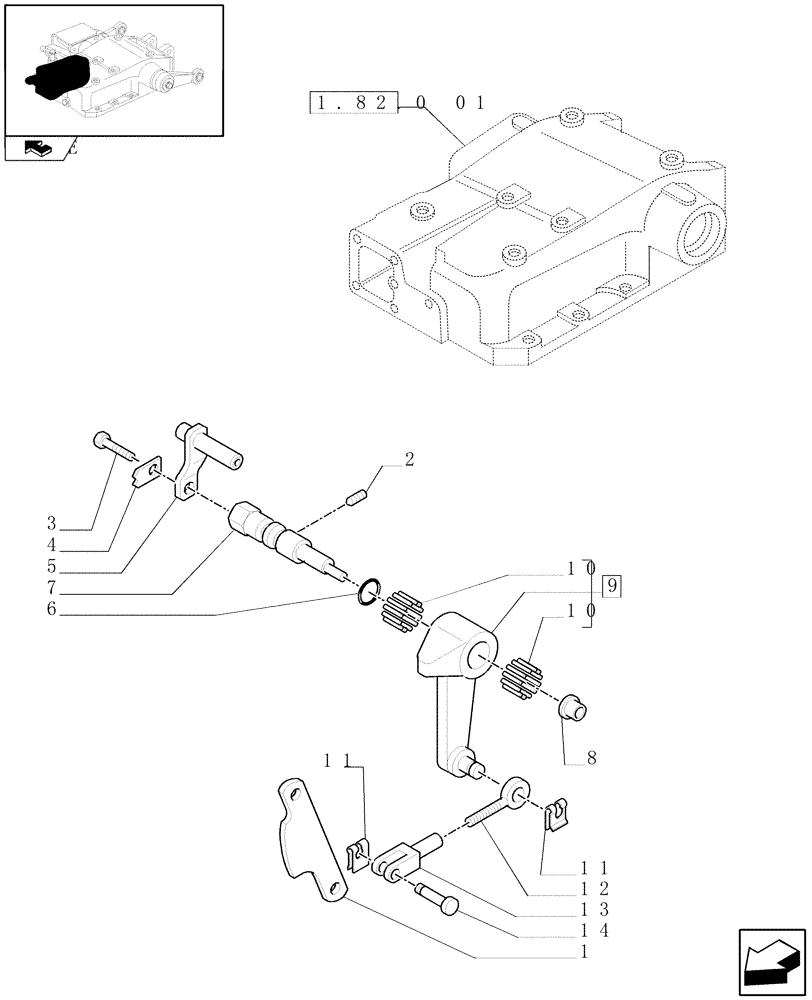 1.82 0 01

2
3
4
5
7
6
10
9
10
8
11
11
12
13
14
1