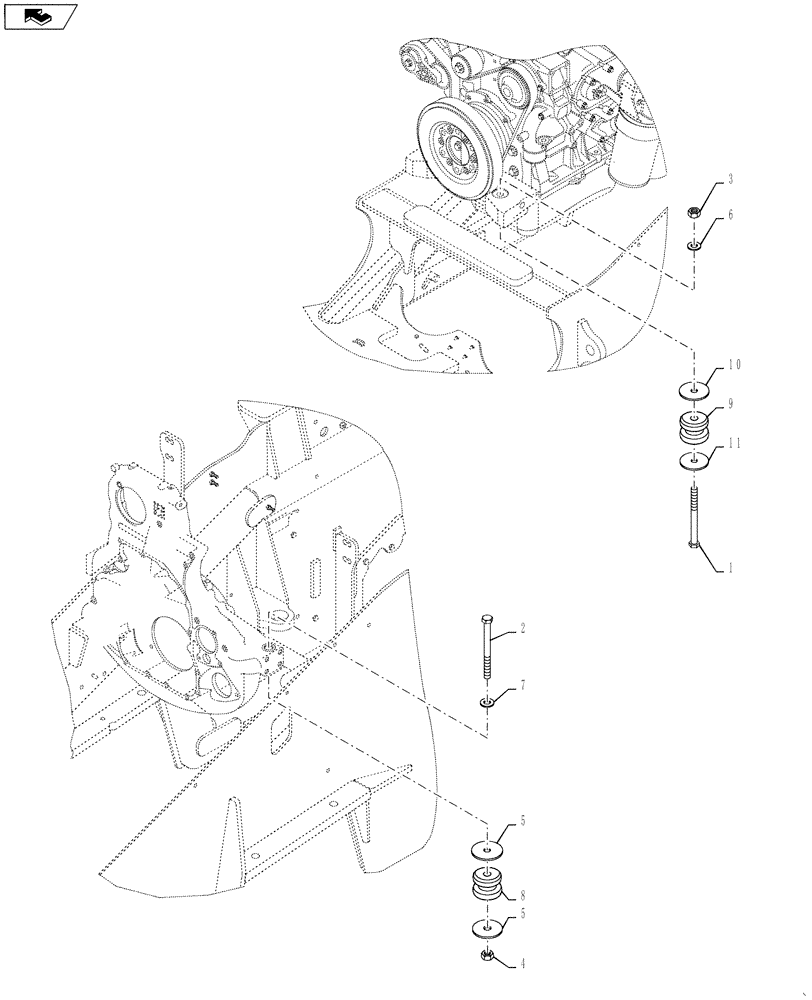 3
6
10
9
11
1
2
7
5
8
5
4