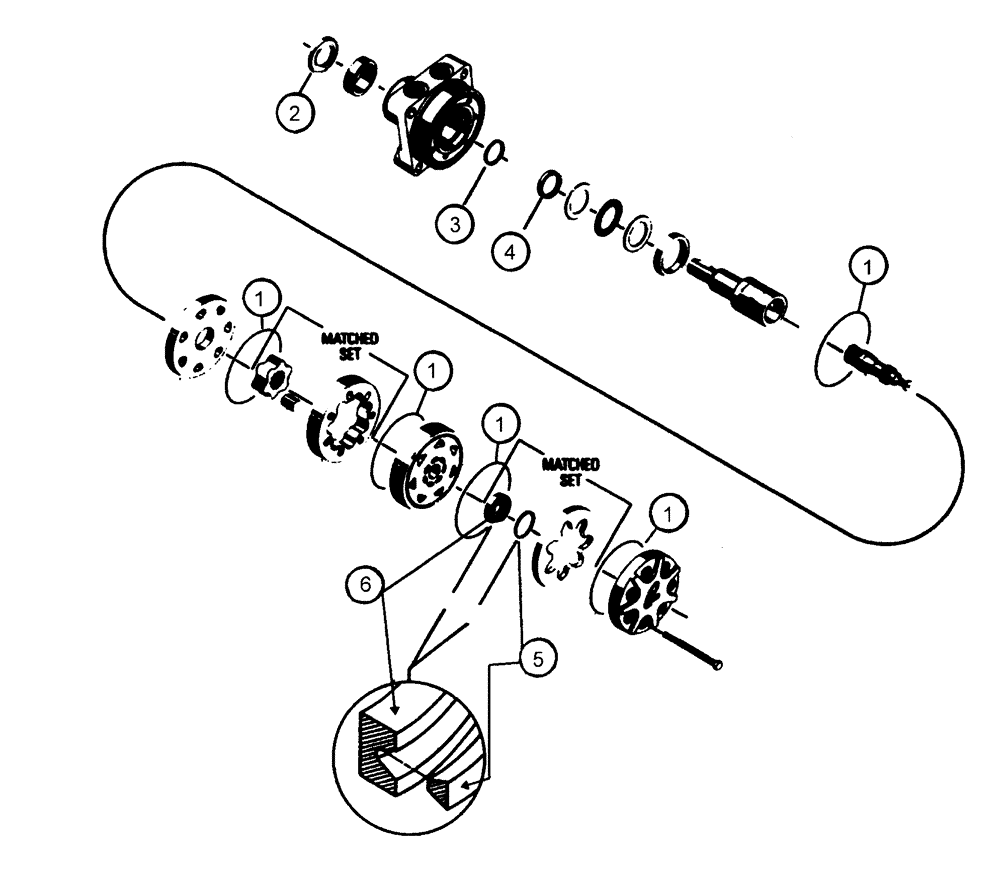 2

3

4

1

1

MATCHED SET

1

1

MATCHED SET

1

6

5