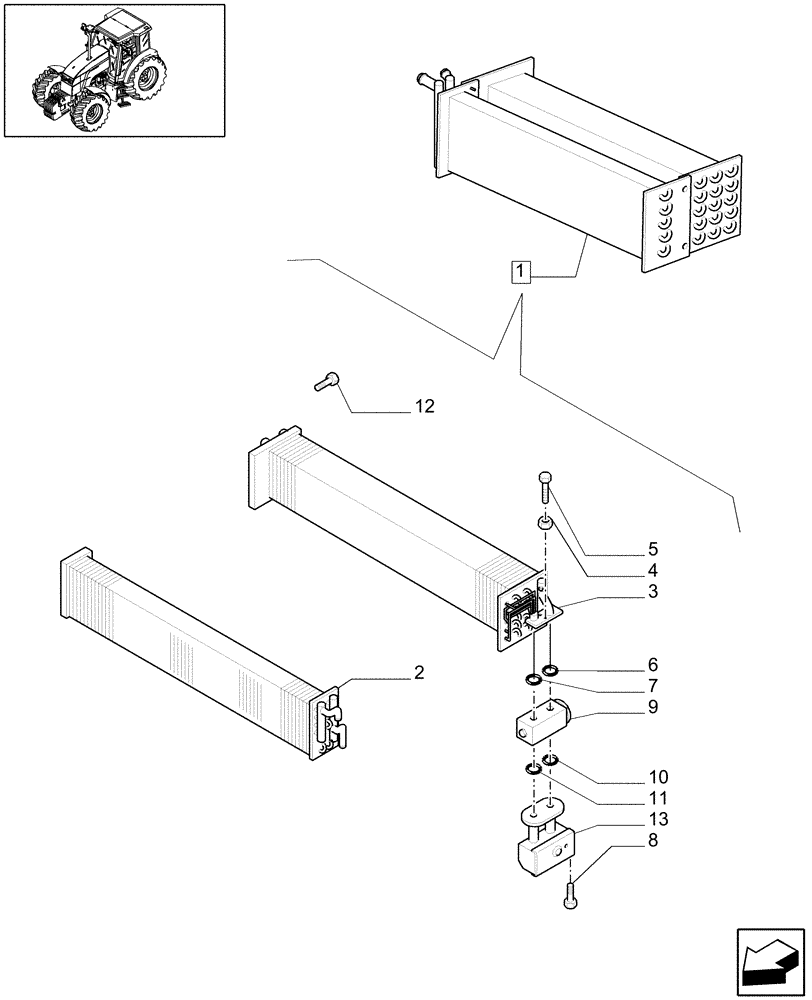 1
12
5
4
3
2
6
7
9
10
11
13
8